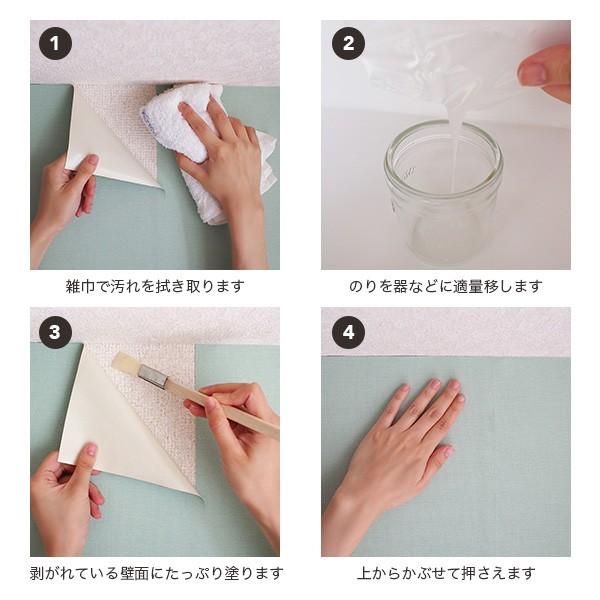 1

雑巾で汚れを拭き取ります

2

のりを器などに適量移します

3

剥がれている壁面にたっぷり塗ります

4

上からかぶせて押さえます