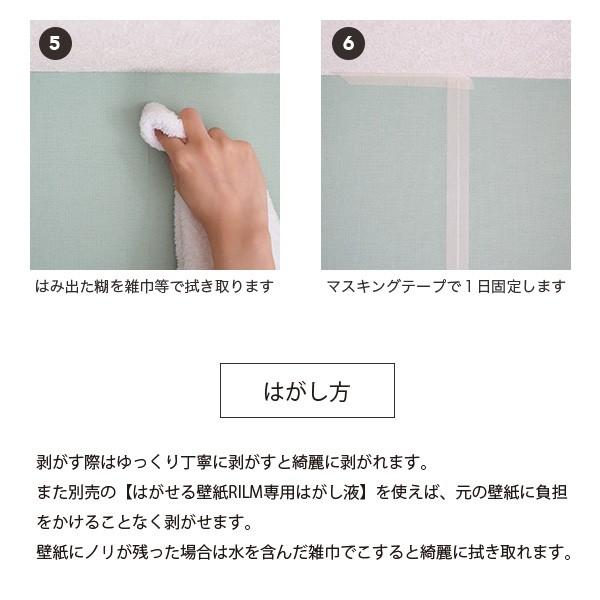 5

はみ出た糊を雑巾等で拭き取ります

6

マスキングテープで１日固定します

はがし方

剥がす際はゆっくり丁寧に剥がすと綺麗に剥がれます。
また別売の【はがせる壁紙RILM専用はがし液】を使えば、元の壁紙に負担をかけることなく剥がせます。
壁紙にノリが残った場合は水を含んだ雑巾でこすると綺麗に拭き取れます。