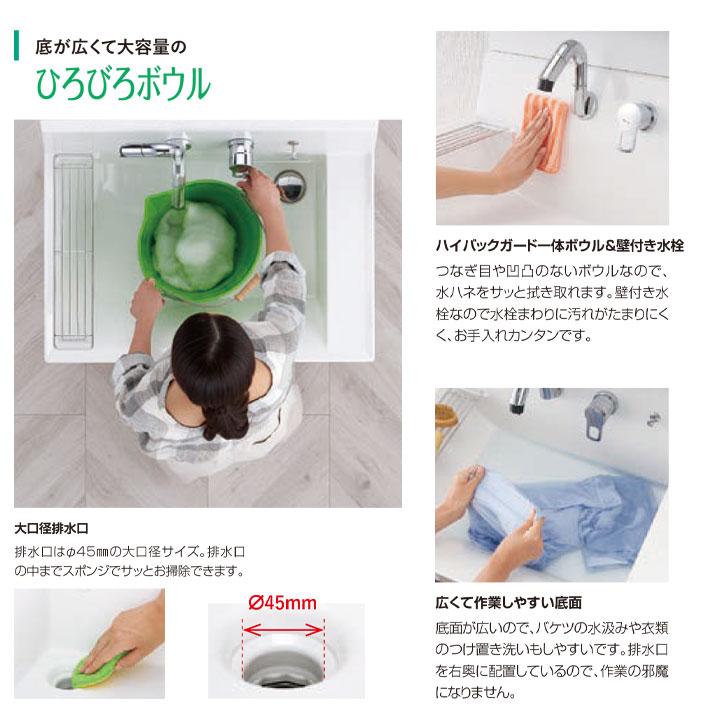 底が広くて大容量の
ひろびろボウル

大口径排水口
排水口はφ45㎜の大口径サイズ。排水口の中までスポンジでサッとお掃除できます。

Ø45mm

ハイバックガード一体ボウル&壁付き水栓
つなぎ目や凹凸のないボウルなので、水ハネをサッと拭き取れます。壁付き水栓なので水栓まわりに汚れがたまりにくく、お手入れカンタンです。

広くて作業しやすい底面
底面が広いので、バケツの水汲みや衣類のつけ置き洗いもしやすいです。排水口を右奥に配置しているので、作業の邪魔になりません。