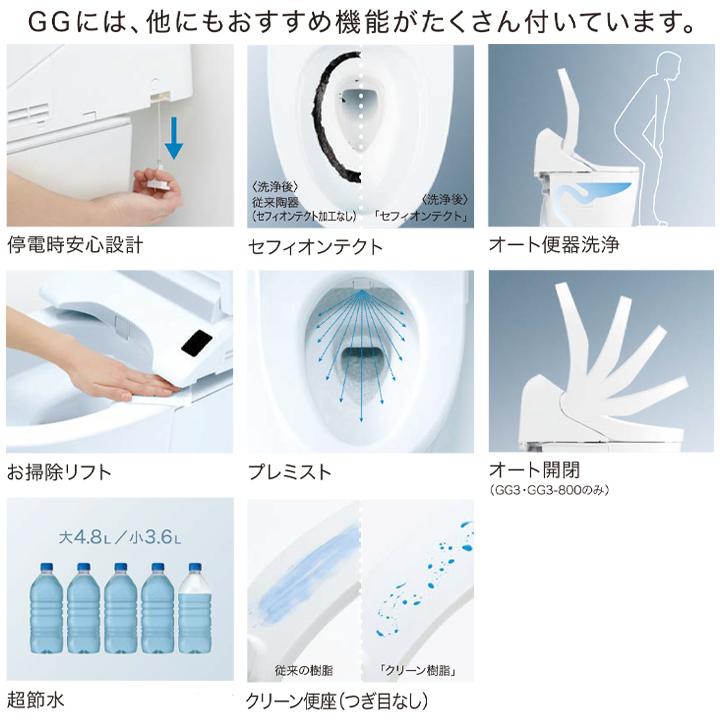 GGには、他にもおすすめ機能がたくさん付いています。

停電時安心設計

〈洗浄後〉
従来陶器
（セフィオンテクト加工なし）

〈洗浄後〉
「セフィオンテクト」

セフィオンテクト

オート便器洗浄

お掃除リフト

プレミスト

オート開閉
（GG3・GG3-800のみ）

大4.8L／小3.6L

超節水

従来の樹脂

「クリーン樹脂」

クリーン便座（つぎ目なし）