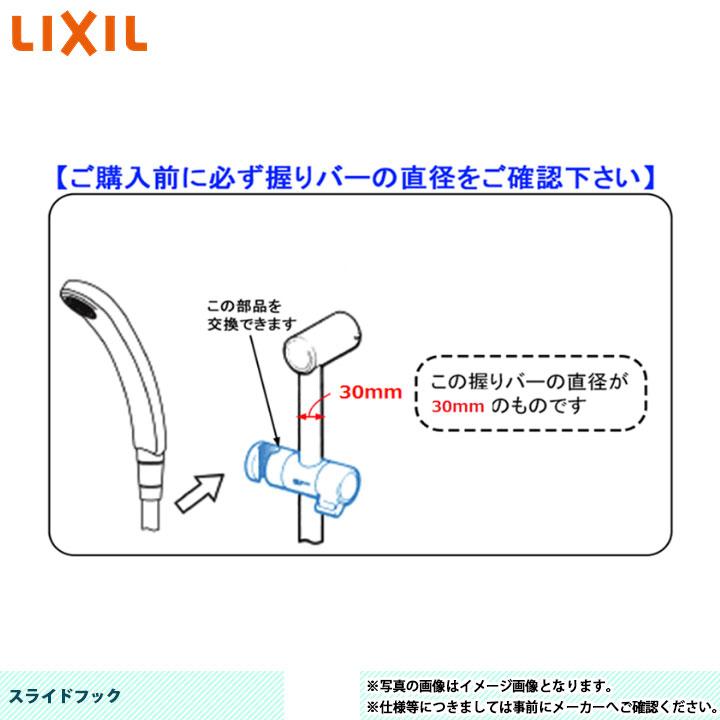 LIXIL

【ご購入前に必ず握りバーの直径をご確認下さい】

この部品を交換できます

30mm

この握りバーの直径が 30mm のものです

スライドフック

※写真の画像はイメージ画像となります。
※仕様等につきましては事前にメーカーへご確認ください。