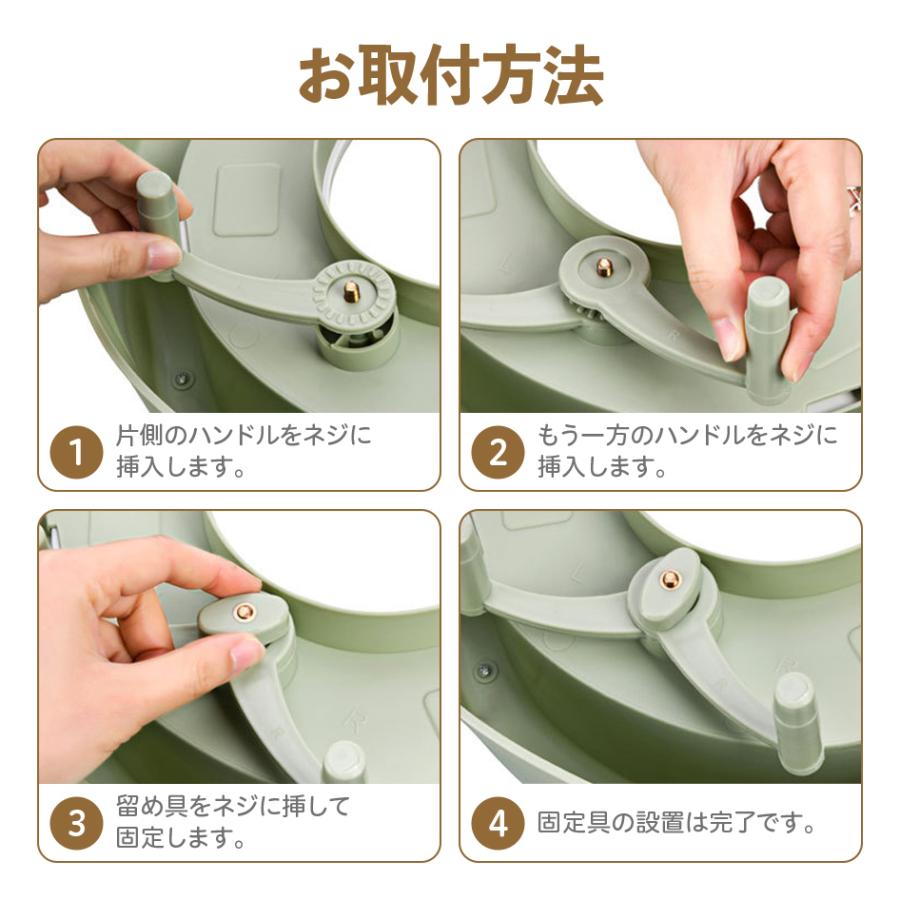 お取付方法

1 片側のハンドルをネジに挿入します。

2 もう一方のハンドルをネジに挿入します。

3 留め具をネジに挿して固定します。

4 固定具の設置は完了です。