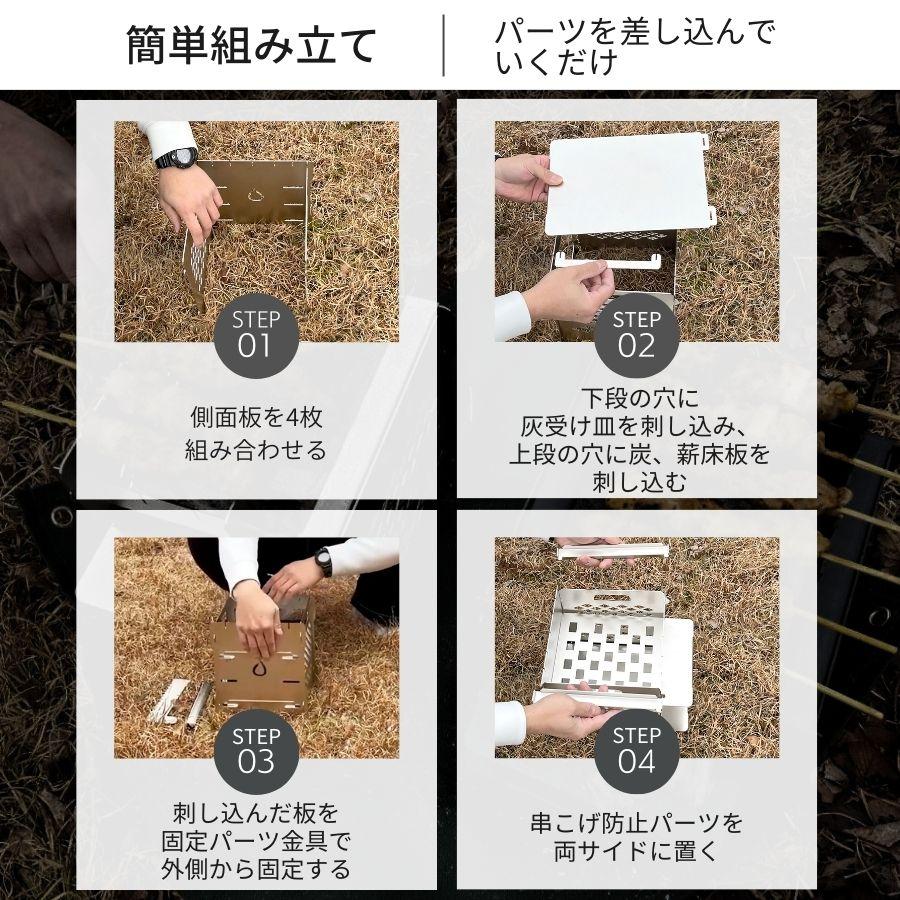 簡単組み立て

パーツを差し込んでいくだけ

STEP 01

側面板を4枚組み合わせる

STEP 02

下段の穴に灰受け皿を刺し込み、上段の穴に炭、薪床板を刺し込む

STEP 03

刺し込んだ板を固定パーツ金具で外側から固定する

STEP 04

串こげ防止パーツを両サイドに置く