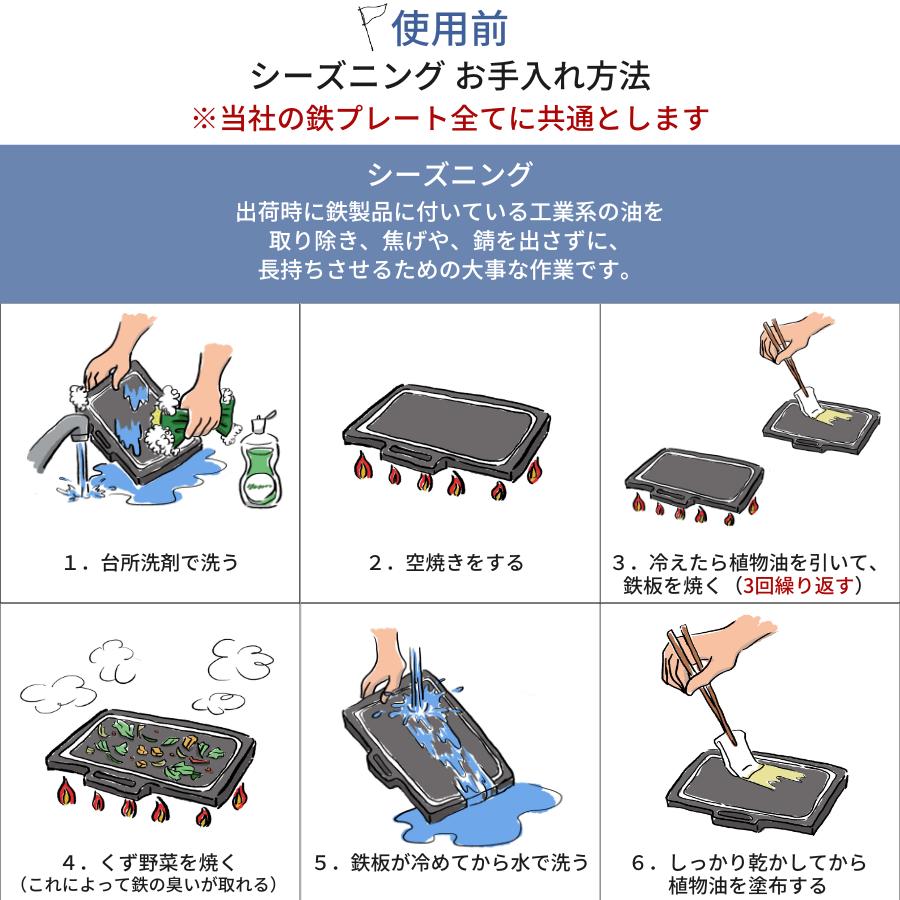 使用前
シーズニング お手入れ方法
※当社の鉄プレート全てに共通とします

シーズニング
出荷時に鉄製品に付いている工業系の油を取り除き、焦げや、錆を出さずに、長持ちさせるための大事な作業です。

１．台所洗剤で洗う

２．空焼きをする

３．冷えたら植物油を引いて、鉄板を焼く（3回繰り返す）

４．くず野菜を焼く
（これによって鉄の臭いが取れる）

５．鉄板が冷めてから水で洗う

６．しっかり乾かしてから植物油を塗布する