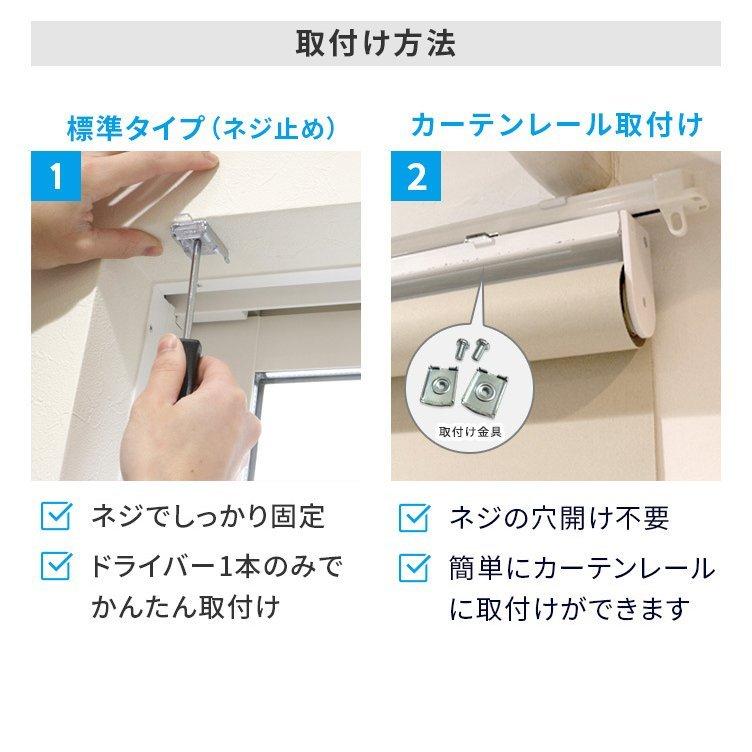 取付け方法

標準タイプ（ネジ止め）

1

ネジでしっかり固定

ドライバー1本のみでかんたん取付け

カーテンレール取付け

2

取付け金具

ネジの穴開け不要

簡単にカーテンレールに取付けができます