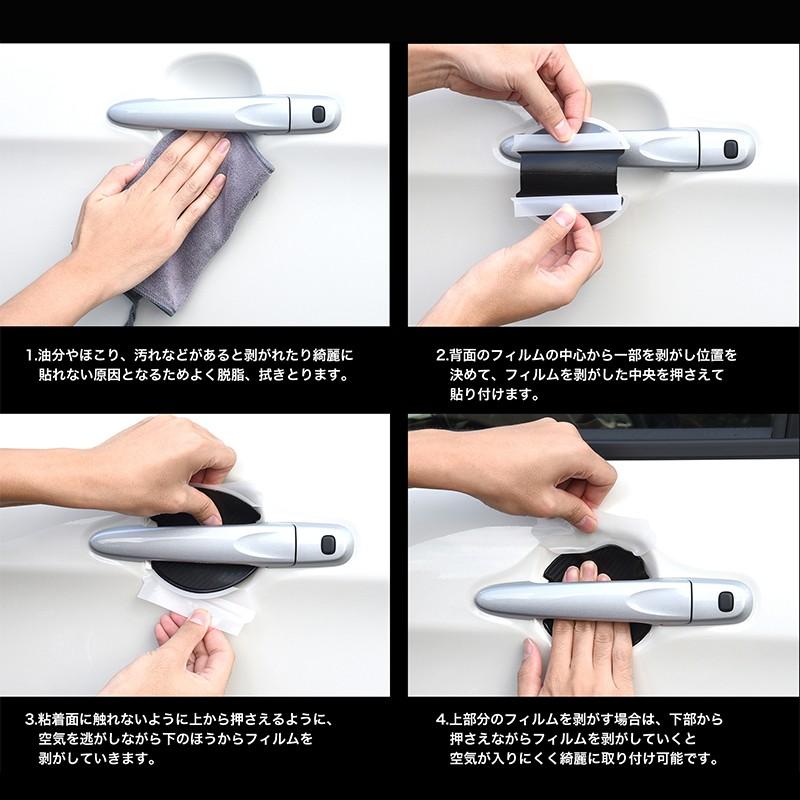 1.油分やほこり、汚れなどがあると剥がれたり綺麗に貼れない原因となるためよく脱脂、拭きとります。

2.背面のフィルムの中心から一部を剥がし位置を決めて、フィルムを剥がした中央を押さえて貼り付けます。

3.粘着面に触れないように上から押さえるように、空気を逃がしながら下のほうからフィルムを剥がしていきます。

4.上部分のフィルムを剥がす場合は、下部から押さえながらフィルムを剥がしていくと空気が入りにくく綺麗に取り付け可能です。