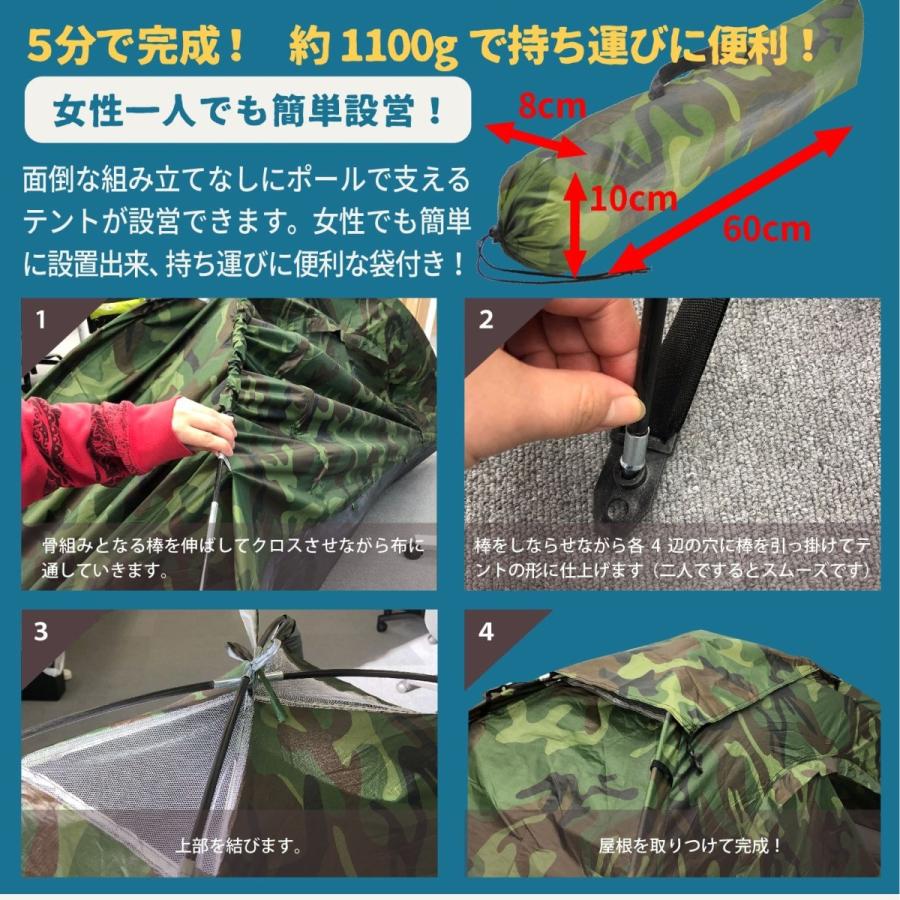 5分で完成！　約 1100g で持ち運びに便利！

女性一人でも簡単設営！

面倒な組み立てなしにポールで支えるテントが設営できます。女性でも簡単に設置出来、持ち運びに便利な袋付き！

8cm

10cm

60cm

1

骨組みとなる棒を伸ばしてクロスさせながら布に通していきます。

2

棒をしならせながら各 4 辺の穴に棒を引っ掛けてテントの形に仕上げます（二人でするとスムーズです）

3

上部を結びます。

4

屋根を取りつけて完成！