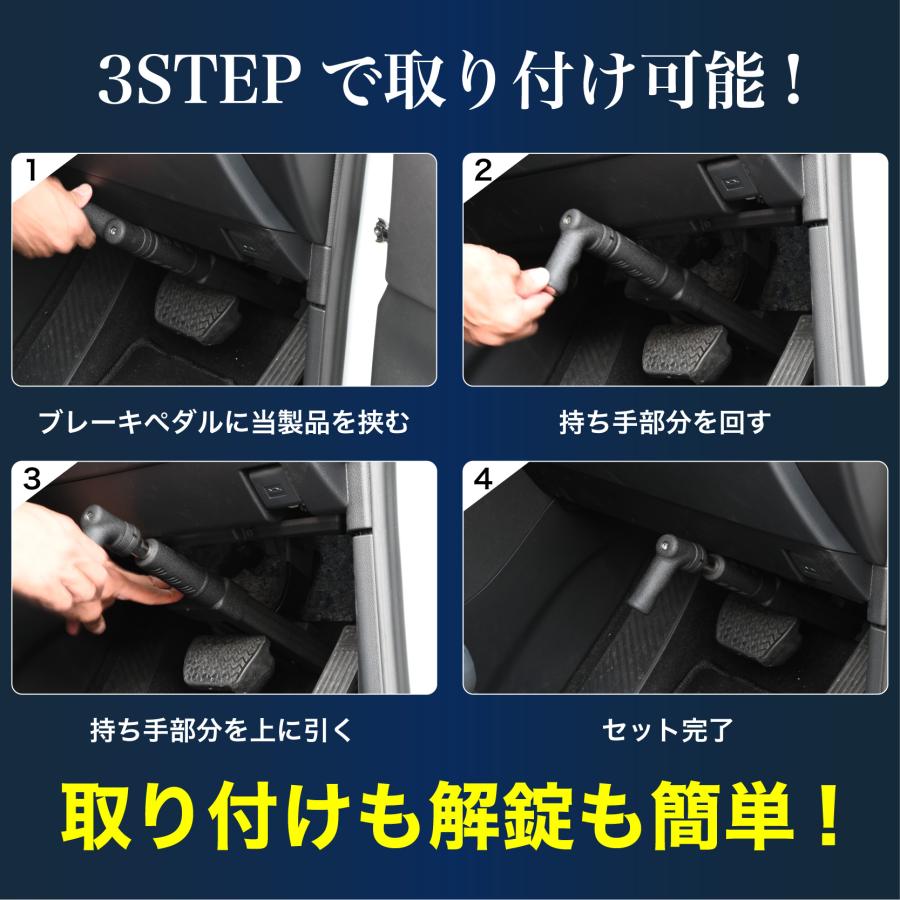 3STEP で取り付け可能！

1

ブレーキペダルに当製品を挟む

2

持ち手部分を回す

3

持ち手部分を上に引く

4

セット完了

取り付けも解錠も簡単！