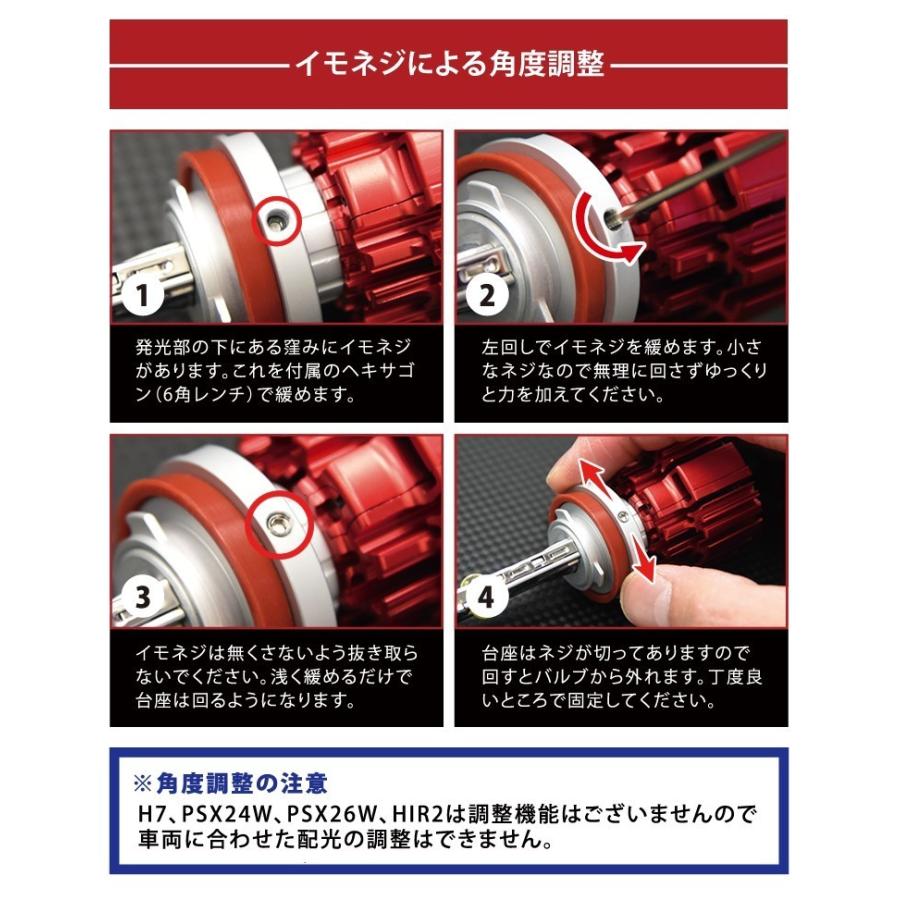 イモネジによる角度調整

1

発光部の下にある窪みにイモネジがあります。これを付属のヘキサゴン（6角レンチ）で緩めます。

2

左回しでイモネジを緩めます。小さなネジなので無理に回さずゆっくりと力を加えてください。

3

イモネジは無くさないよう抜き取らないでください。浅く緩めるだけで台座は回るようになります。

4

台座はネジが切ってありますので回すとバルブから外れます。丁度良いところで固定してください。

※角度調整の注意
H7、PSX24W、PSX26W、HIR2は調整機能はございませんので車両に合わせた配光の調整はできません。