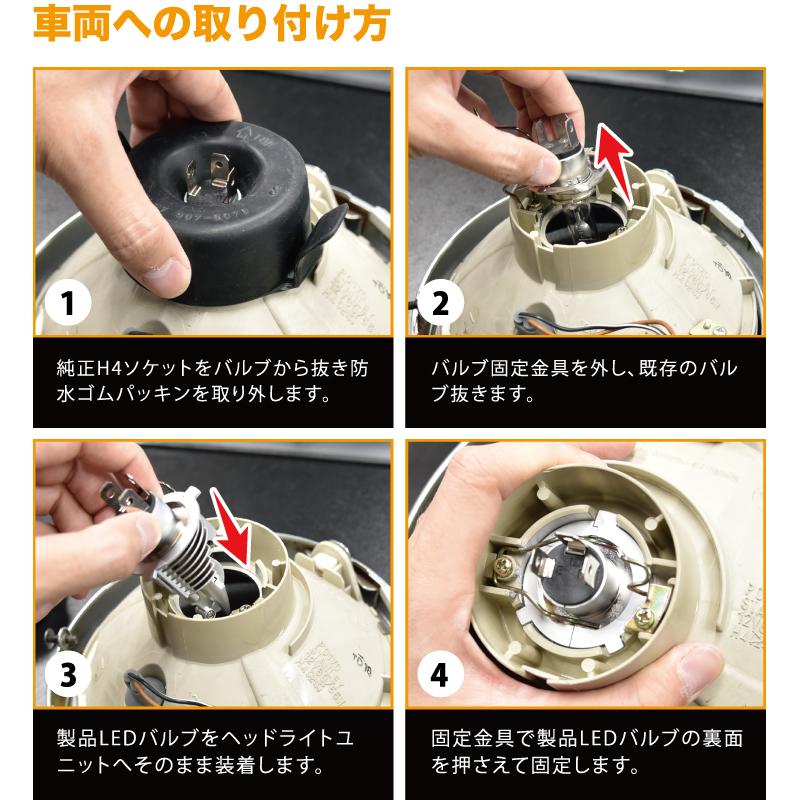 車両への取り付け方

1

純正H4ソケットをバルブから抜き防水ゴムパッキンを取り外します。

2

バルブ固定金具を外し、既存のバルブ抜きます。

3

製品LEDバルブをヘッドライトユニットへそのまま装着します。

4

固定金具で製品LEDバルブの裏面を押さえて固定します。