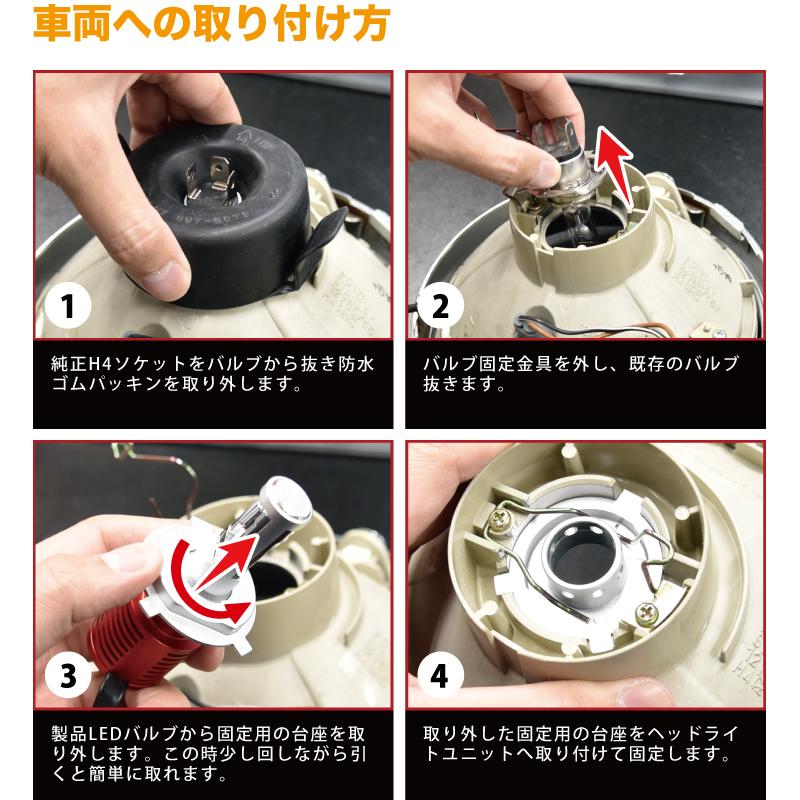 車両への取り付け方

1

純正H4ソケットをバルブから抜き防水ゴムパッキンを取り外します。

2

バルブ固定金具を外し、既存のバルブ抜きます。

3

製品LEDバルブから固定用の台座を取り外します。この時少し回しながら引くと簡単に取れます。

4

取り外した固定用の台座をヘッドライトユニットへ取り付けて固定します。