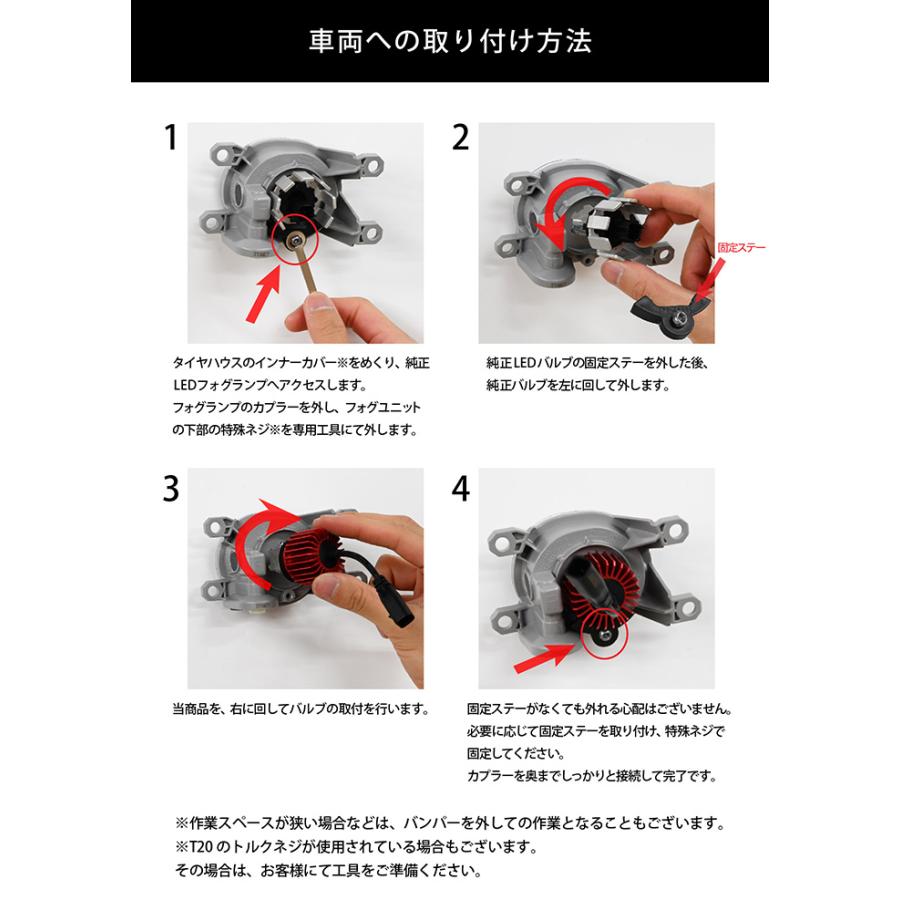 車両への取り付け方法

1

タイヤハウスのインナーカバー※をめくり、純正LEDフォグランプへアクセスします。
フォグランプのカプラーを外し、フォグユニットの下部の特殊ネジ※を専用工具にて外します。

2

固定ステー

純正LEDバルブの固定ステーを外した後、純正バルブを左に回して外します。

3

当商品を、右に回してバルブの取付を行います。

4

固定ステーがなくても外れる心配はございません。
必要に応じて固定ステーを取り付け、特殊ネジで固定してください。
カプラーを奥までしっかりと接続して完了です。

※作業スペースが狭い場合などは、バンパーを外しての作業となることもございます。
※T20のトルクネジが使用されている場合もございます。
その場合は、お客様にて工具をご準備ください。