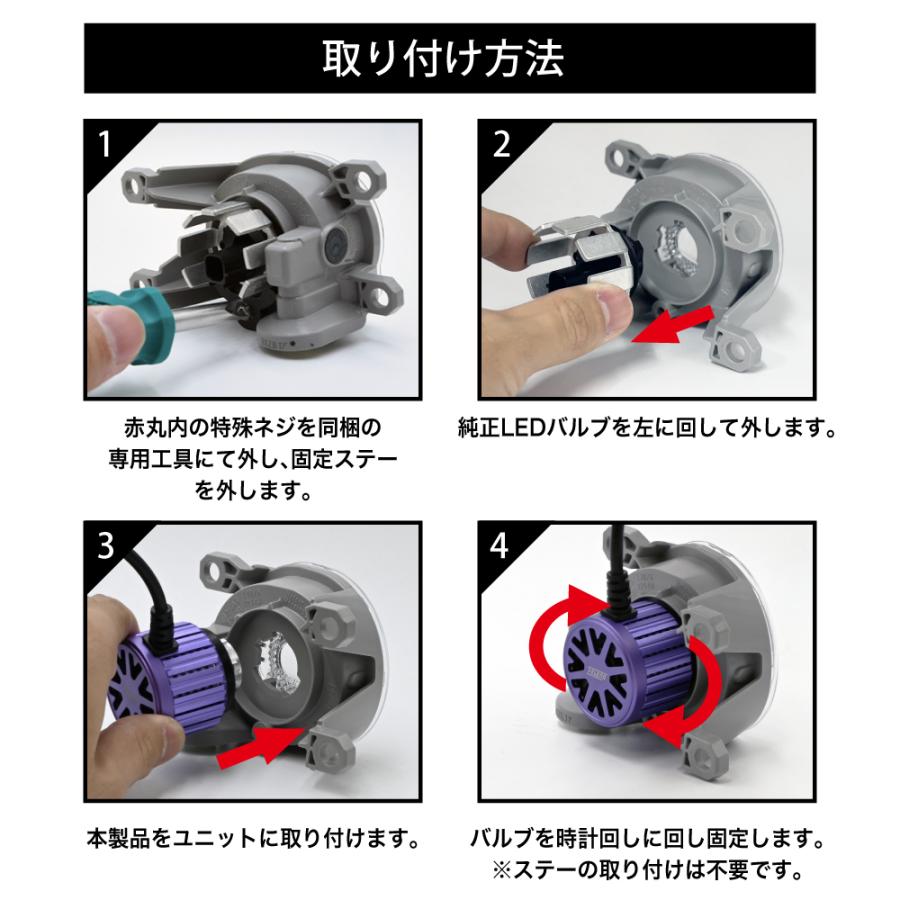 取り付け方法

1

赤丸内の特殊ネジを同梱の専用工具にて外し、固定ステーを外します。

2

純正LEDバルブを左に回して外します。

3

本製品をユニットに取り付けます。

4

バルブを時計回しに回し固定します。
※ステーの取り付けは不要です。