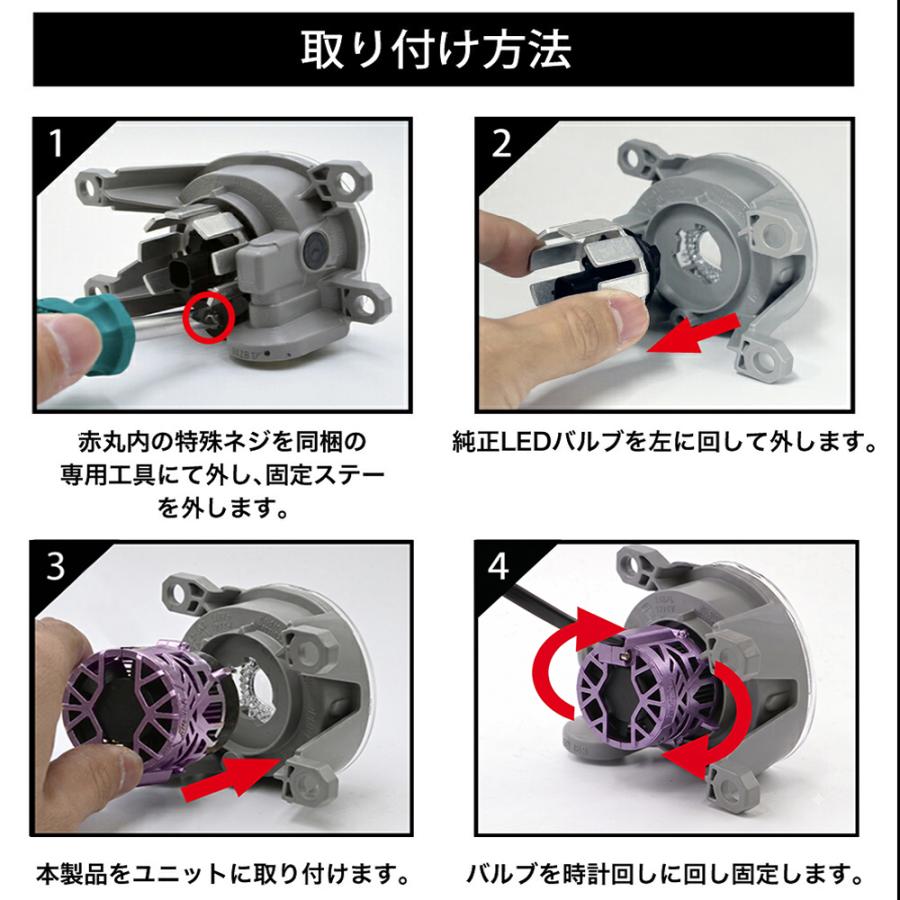 取り付け方法

1

赤丸内の特殊ネジを同梱の専用工具にて外し、固定ステーを外します。

2

純正LEDバルブを左に回して外します。

3

本製品をユニットに取り付けます。

4

バルブを時計回しに回し固定します。