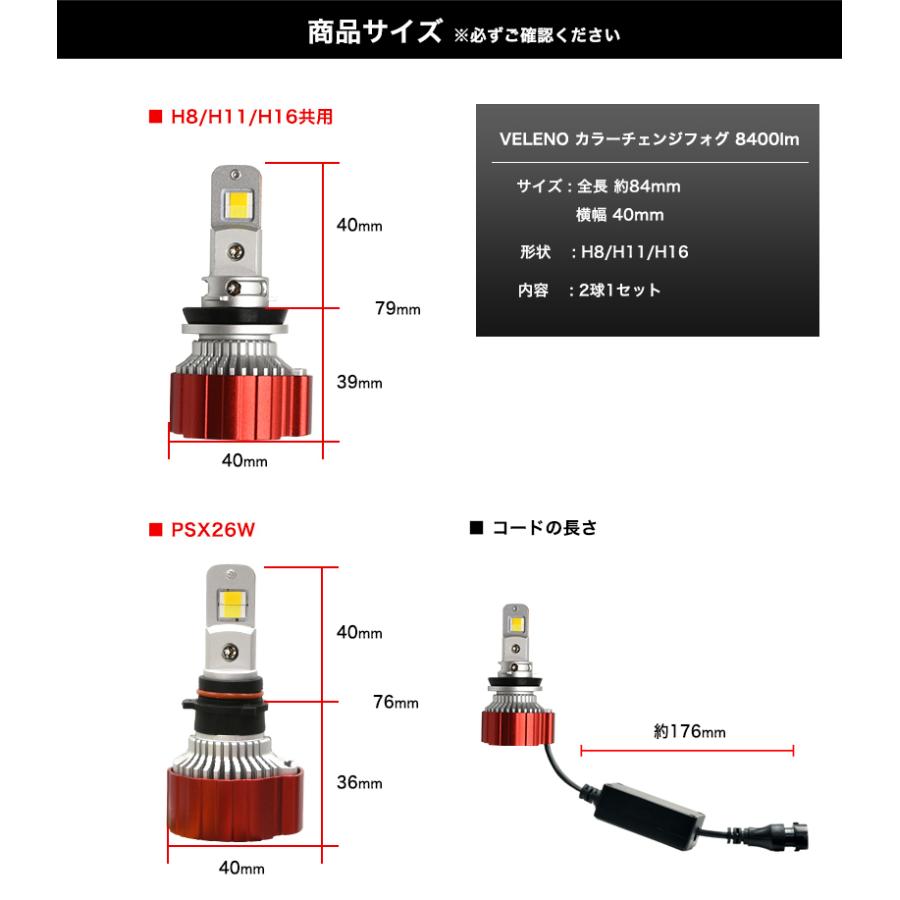 商品サイズ ※必ずご確認ください

■ H8/H11/H16共用

40mm

79mm

39mm

40mm

VELENO カラーチェンジフォグ 8400lm

サイズ：全長 約84mm
横幅 40mm

形状 ：H8/H11/H16

内容 ：2球1セット

■ PSX26W

40mm

76mm

36mm

40mm

■ コードの長さ

約176mm