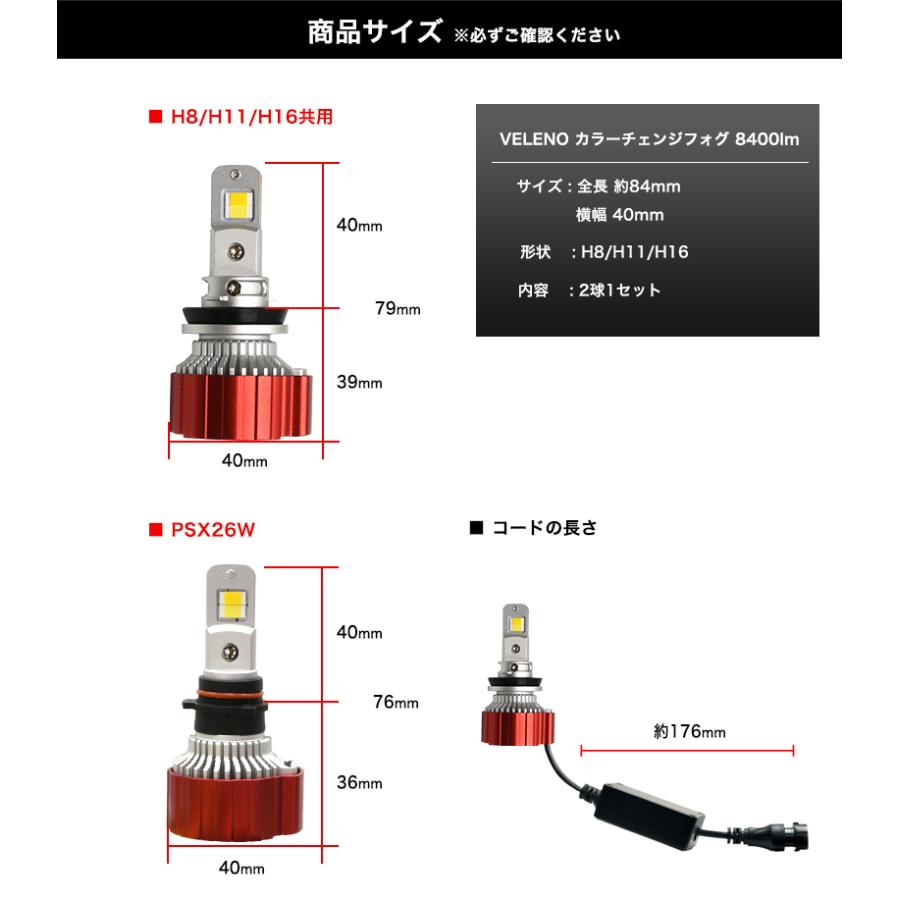 商品サイズ ※必ずご確認ください

■ H8/H11/H16共用

40mm

79mm

39mm

40mm

VELENO カラーチェンジフォグ 8400lm

サイズ：全長 約84mm
横幅 40mm

形状 ：H8/H11/H16

内容 ：2球1セット

■ PSX26W

40mm

76mm

36mm

40mm

■ コードの長さ

約176mm