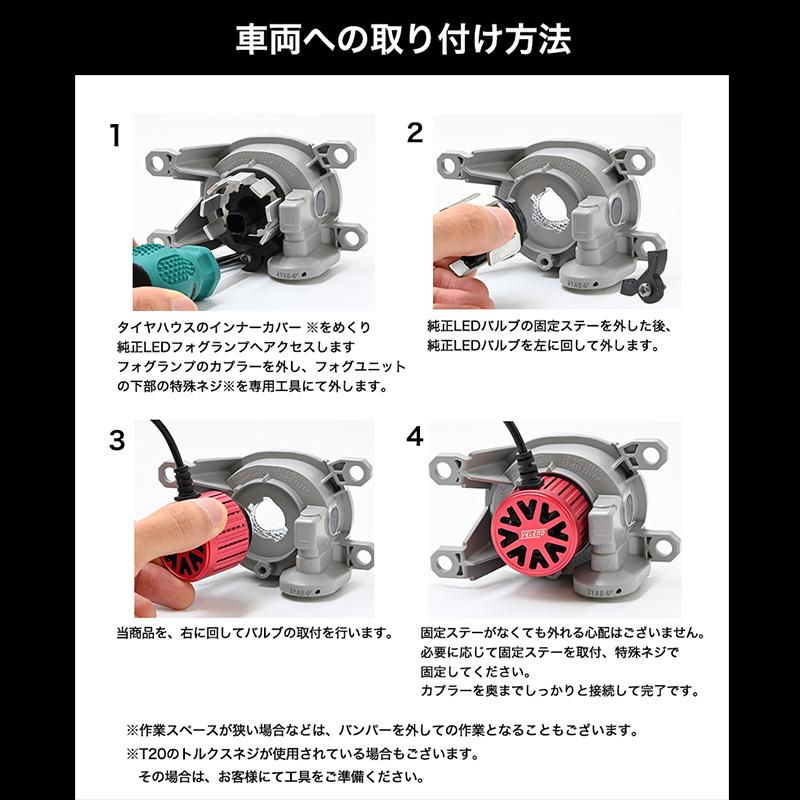 車両への取り付け方法

1

タイヤハウスのインナーカバー ※をめくり
純正LEDフォグランプへアクセスします
フォグランプのカプラーを外し、フォグユニットの下部の特殊ネジ※を専用工具にて外します。

2

純正LEDバルブの固定ステーを外した後、
純正LEDバルブを左に回して外します。

3

当商品を、右に回してバルブの取付を行います。

4

VELENO

固定ステーがなくても外れる心配はございません。
必要に応じて固定ステーを取付、特殊ネジで固定してください。
カプラーを奥までしっかりと接続して完了です。

※作業スペースが狭い場合などは、バンパーを外しての作業となることもございます。
※T20のトルクスネジが使用されている場合もございます。
その場合は、お客様にて工具をご準備ください。