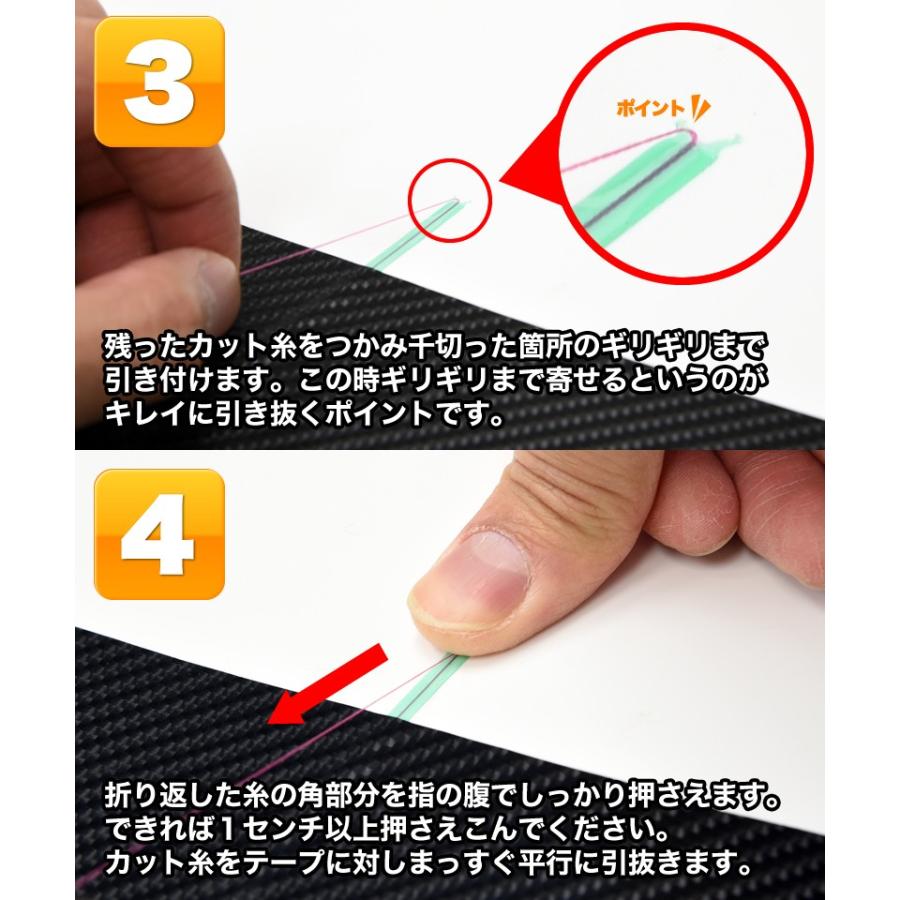 3

ポイント

残ったカット糸をつかみ千切った箇所のギリギリまで引き付けます。この時ギリギリまで寄せるというのがキレイに引き抜くポイントです。

4

折り返した糸の角部分を指の腹でしっかり押さえます。できれば１センチ以上押さえこんでください。カット糸をテープに対しまっすぐ平行に引抜きます。