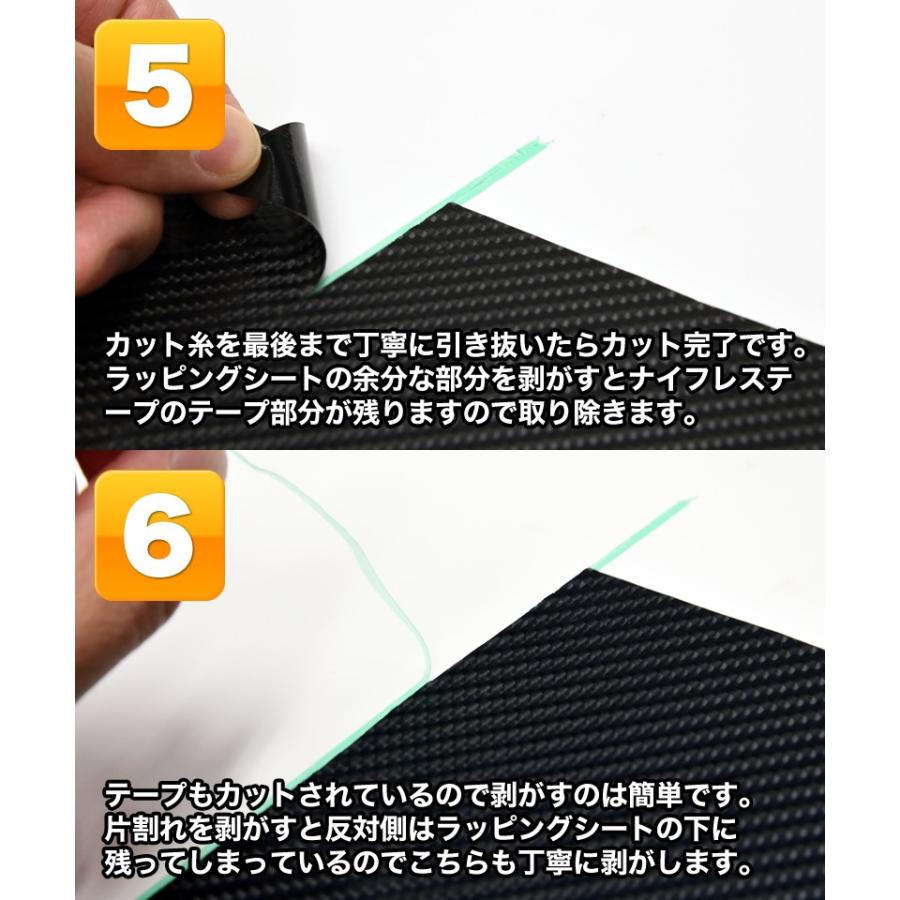 5

カット糸を最後まで丁寧に引き抜いたらカット完了です。ラッピングシートの余分な部分を剥がすとナイフレステープのテープ部分が残りますので取り除きます。

6

テープもカットされているので剥がすのは簡単です。片割れを剥がすと反対側はラッピングシートの下に残ってしまっているのでこちらも丁寧に剥がします。