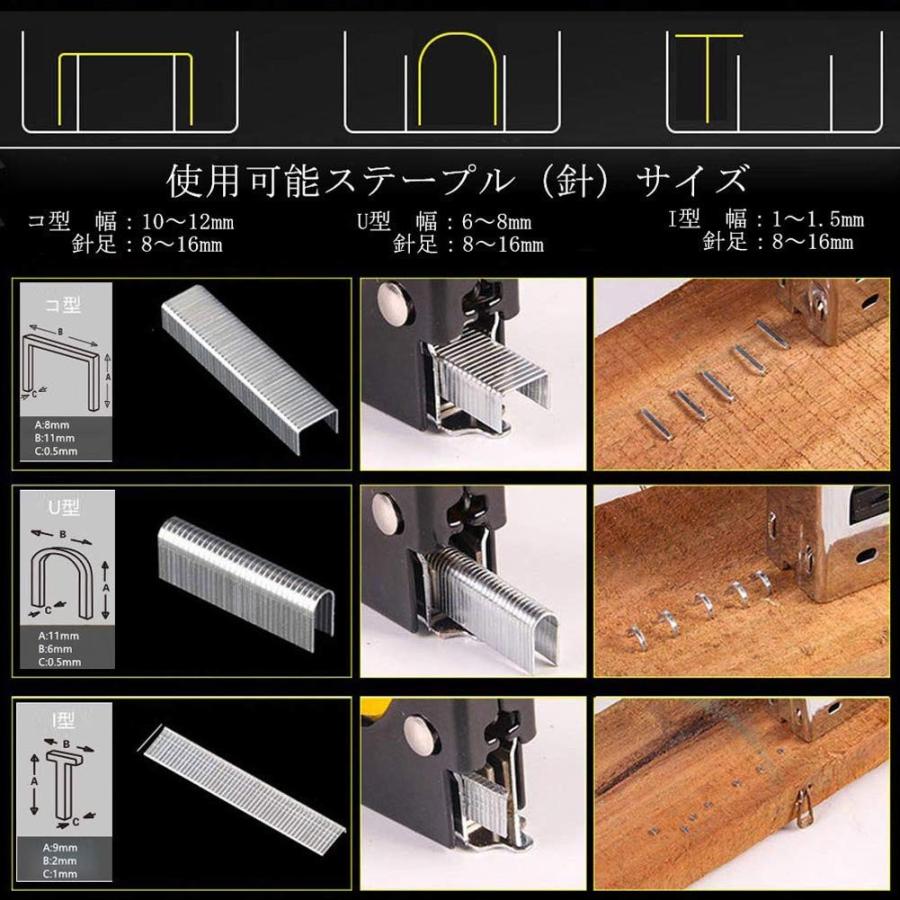 使用可能ステープル（針）サイズ

コ型　幅：10～12mm
針足：8～16mm

U型　幅：6～8mm
針足：8～16mm

I型　幅：1～1.5mm
針足：8～16mm

コ型
B
A
C
A:8mm
B:11mm
C:0.5mm

U型
B
A
C
A:11mm
B:6mm
C:0.5mm

I型
B
A
C
A:9mm
B:2mm
C:1mm