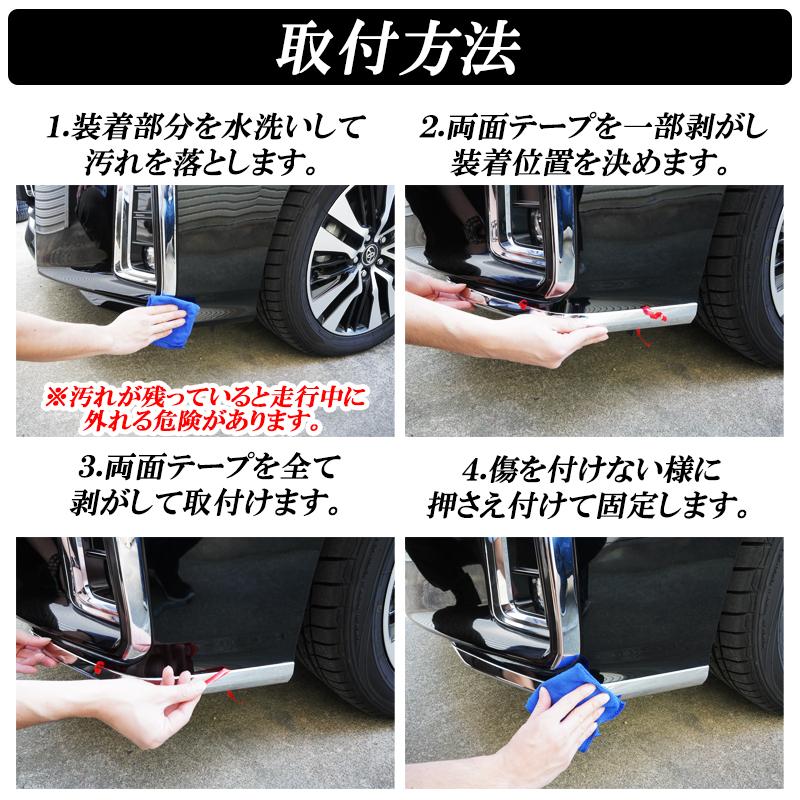 取付方法

1.装着部分を水洗いして汚れを落とします。

※汚れが残っていると走行中に外れる危険があります。

2.両面テープを一部剥がし装着位置を決めます。

3.両面テープを全て剥がして取付けます。

4.傷を付けない様に押さえ付けて固定します。