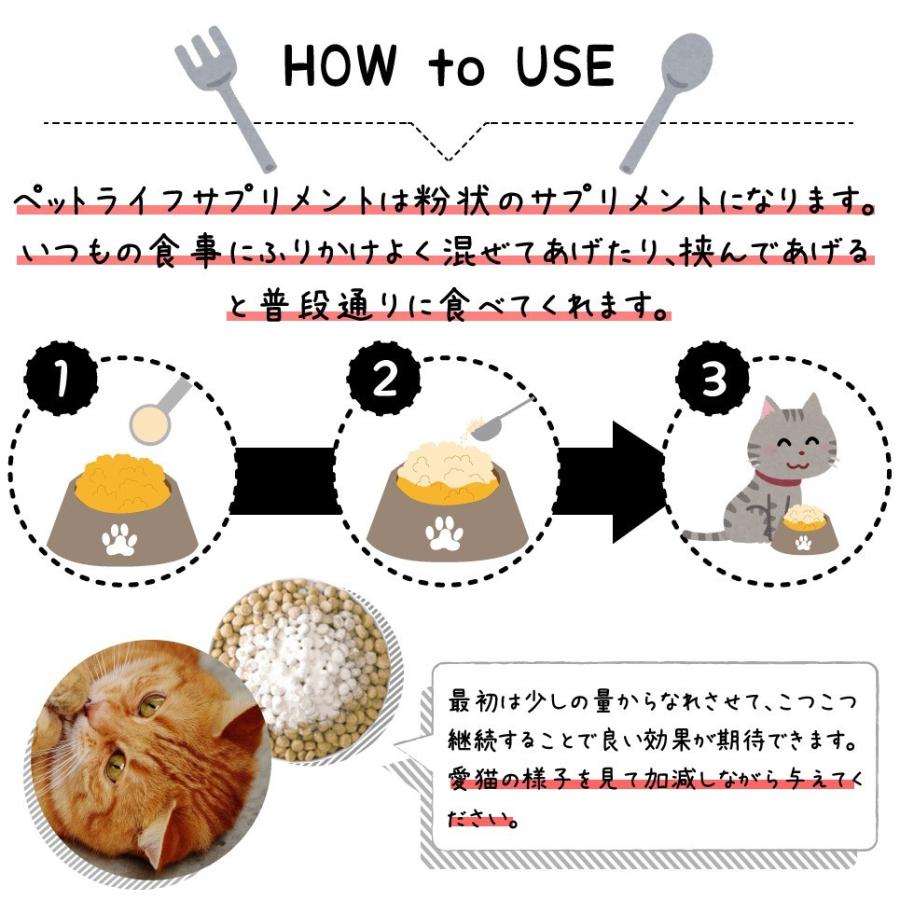 HOW to USE

ペットライフサプリメントは粉状のサプリメントになります。いつもの食事にふりかけよく混ぜてあげたり、挟んであげると普段通りに食べてくれます。

1

2

3

最初は少しの量からなれさせて、こつこつ継続することで良い効果が期待できます。愛猫の様子を見て加減しながら与えてください。