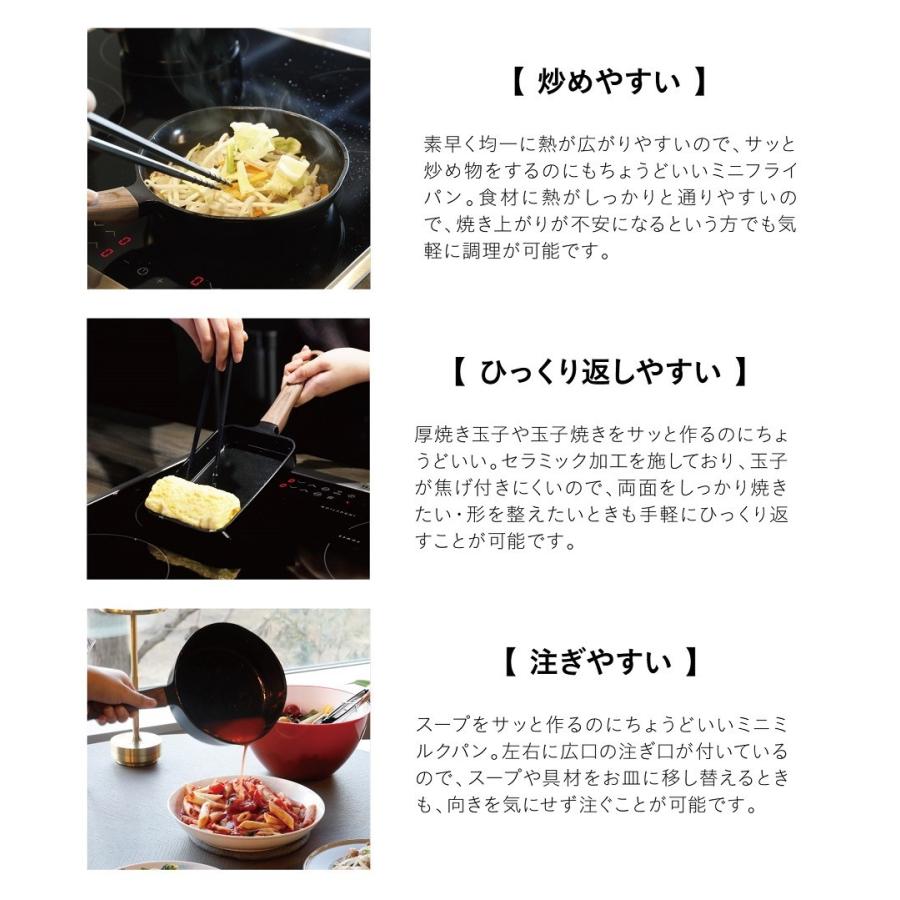 【 炒めやすい 】

素早く均一に熱が広がりやすいので、サッと炒め物をするのにもちょうどいいミニフライパン。食材に熱がしっかりと通りやすいので、焼き上がりが不安になるという方でも気軽に調理が可能です。

【 ひっくり返しやすい 】

厚焼き玉子や玉子焼きをサッと作るのにちょうどいい。セラミック加工を施しており、玉子が焦げ付きにくいので、両面をしっかり焼きたい・形を整えたいときも手軽にひっくり返すことが可能です。

【 注ぎやすい 】

スープをサッと作るのにちょうどいいミニミルクパン。左右に広口の注ぎ口が付いているので、スープや具材をお皿に移し替えるときも、向きを気にせず注ぐことが可能です。