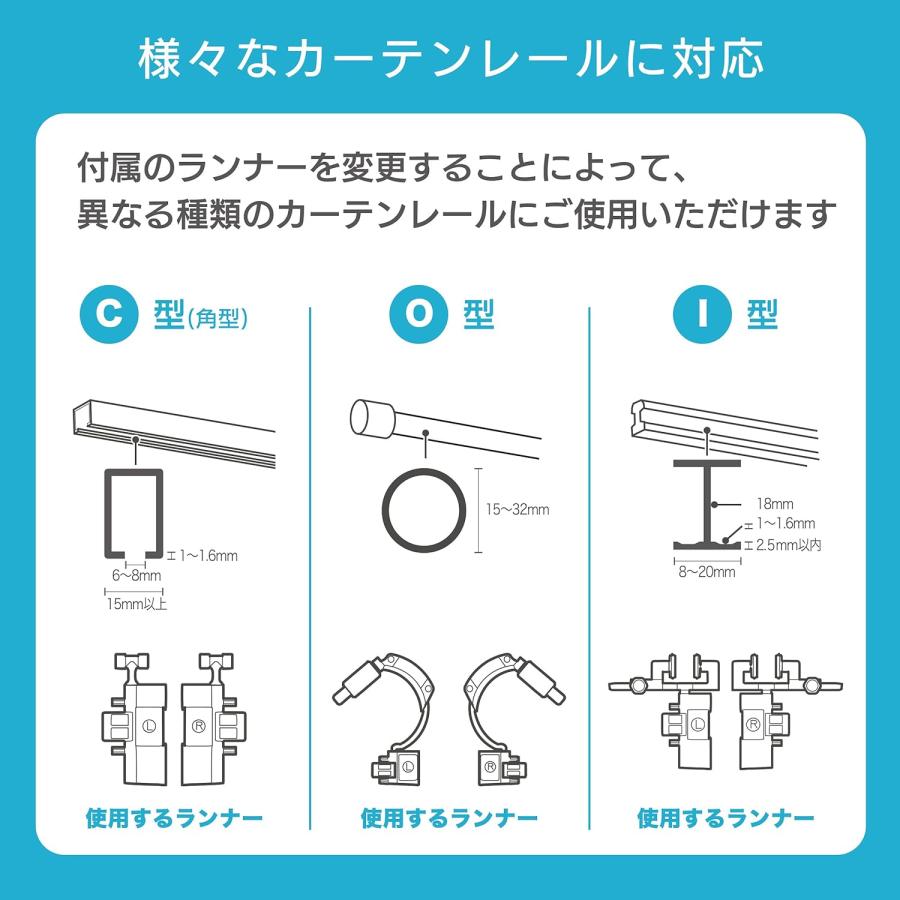 様々なカーテンレールに対応

付属のランナーを変更することによって、
異なる種類のカーテンレールにご使用いただけます

C 型(角型)

1～1.6mm
6～8mm
15mm以上

L R

使用するランナー

O 型

15～32mm

L R

使用するランナー

I 型

18mm
1～1.6mm
2.5mm以内
8～20mm

L R

使用するランナー