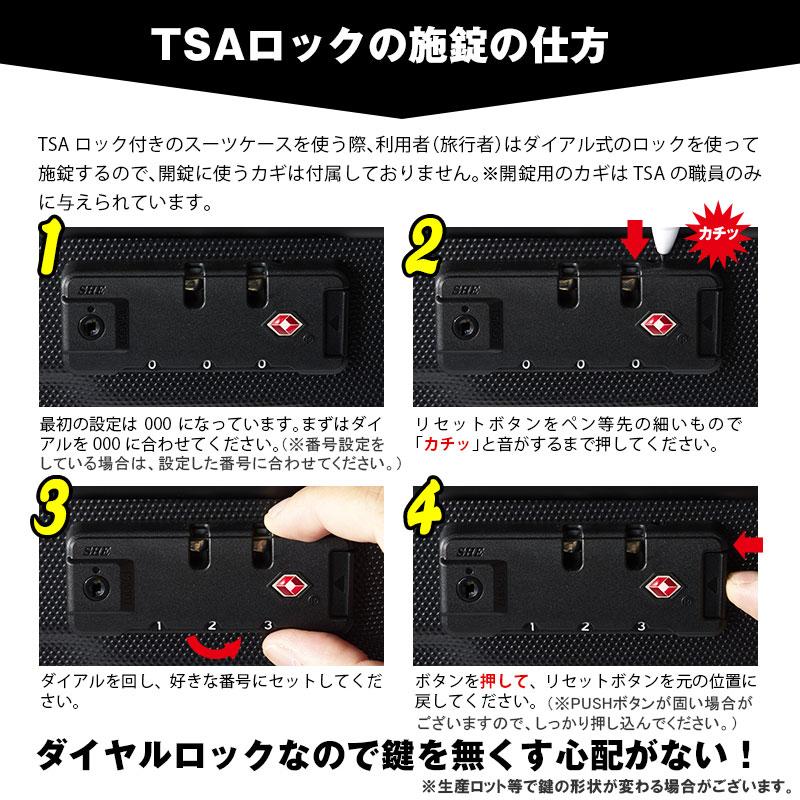 TSAロックの施錠の仕方

TSA ロック付きのスーツケースを使う際､利用者(旅行者)はダイアル式のロックを使って施錠するので､開錠に使うカギは付属しておりません｡※開錠用のカギは TSA の職員のみに与えられています｡

1

SHE

0 0 0

最初の設定は 000 になっています。まずはダイアルを 000 に合わせてください。(※番号設定をしている場合は、設定した番号に合わせてください。)

2

カチッ

SHE

0 0 0

リセットボタンをペン等先の細いもので「カチッ」と音がするまで押してください。

3

SHE

1 2 3

ダイアルを回し、好きな番号にセットしてください。

4

SHE

1 2 3

ボタンを押して、リセットボタンを元の位置に戻してください。(※PUSHボタンが固い場合がございますので、しっかり押し込んでください。)

ダイヤルロックなので鍵を無くす心配がない！

※生産ロット等で鍵の形状が変わる場合がございます。