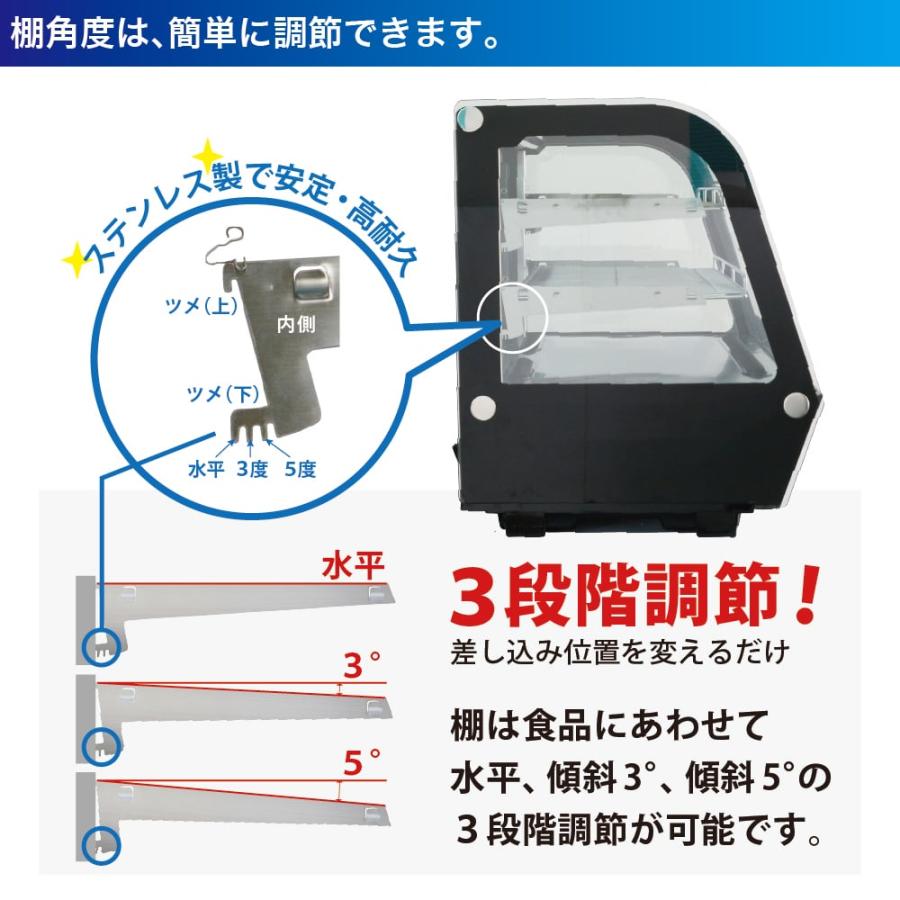 棚角度は、簡単に調節できます。

ステンレス製で安定・高耐久

ツメ（上）

内側

ツメ（下）

水平　3度　5度

水平

3°

5°

3段階調節！

差し込み位置を変えるだけ

棚は食品にあわせて水平、傾斜3°、傾斜5°の３段階調節が可能です。