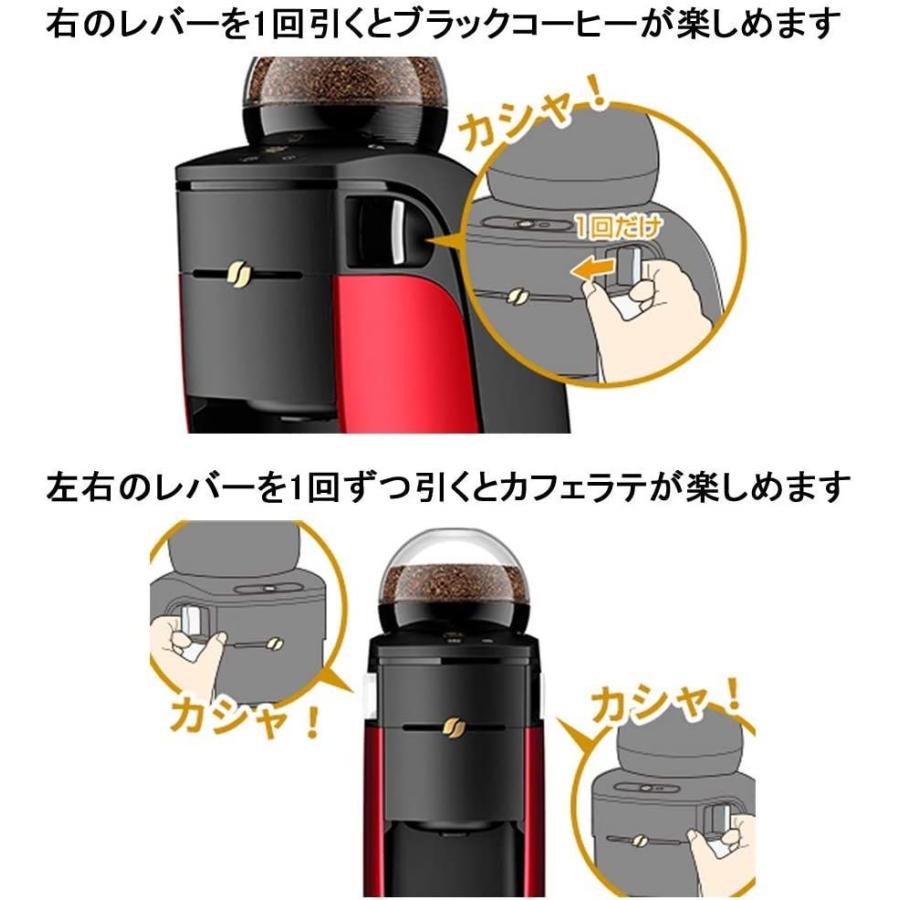 右のレバーを1回引くとブラックコーヒーが楽しめます

カシャ！

1回だけ

左右のレバーを1回ずつ引くとカフェラテが楽しめます

カシャ！

カシャ！