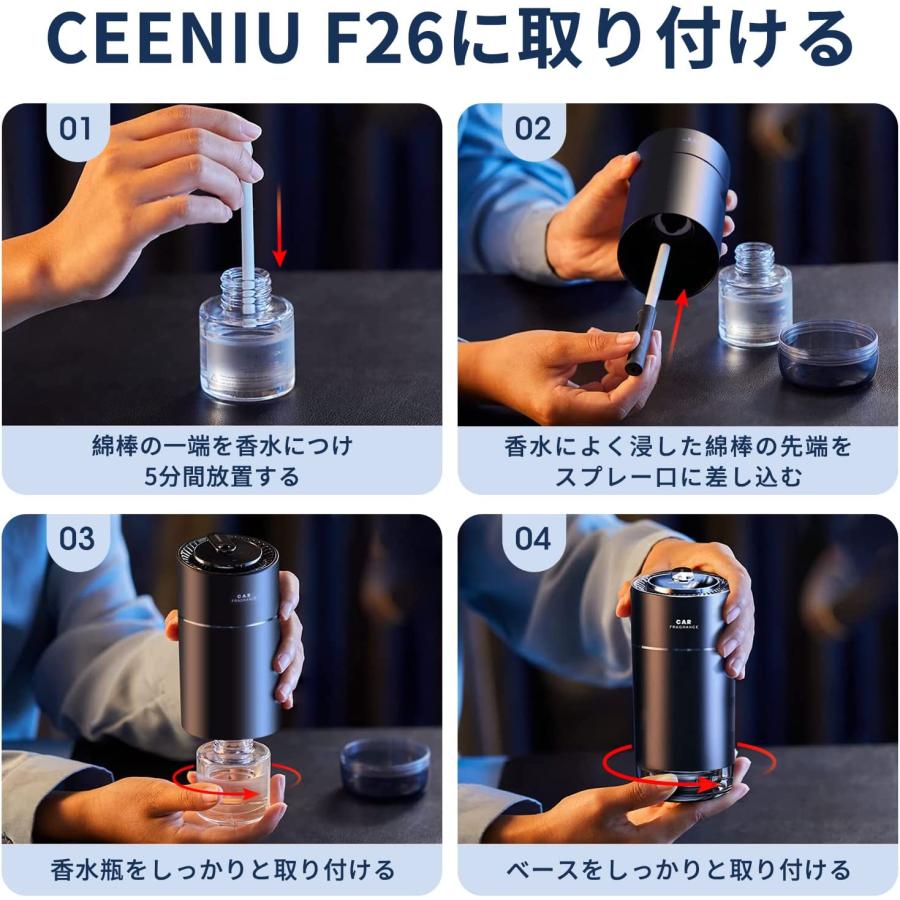 CEENIU F26に取り付ける

01

綿棒の一端を香水につけ
5分間放置する

02

香水によく浸した綿棒の先端を
スプレー口に差し込む

03

CAR
FRAGRANCE

香水瓶をしっかりと取り付ける

04

CAR
FRAGRANCE

ベースをしっかりと取り付ける