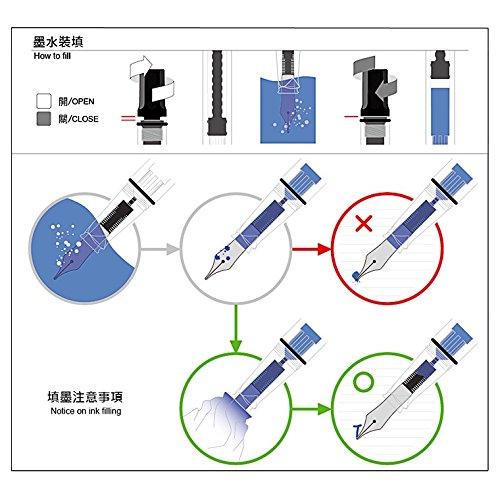 墨水裝填
How to fill

開/OPEN
關/CLOSE

填墨注意事項
Notice on ink filling