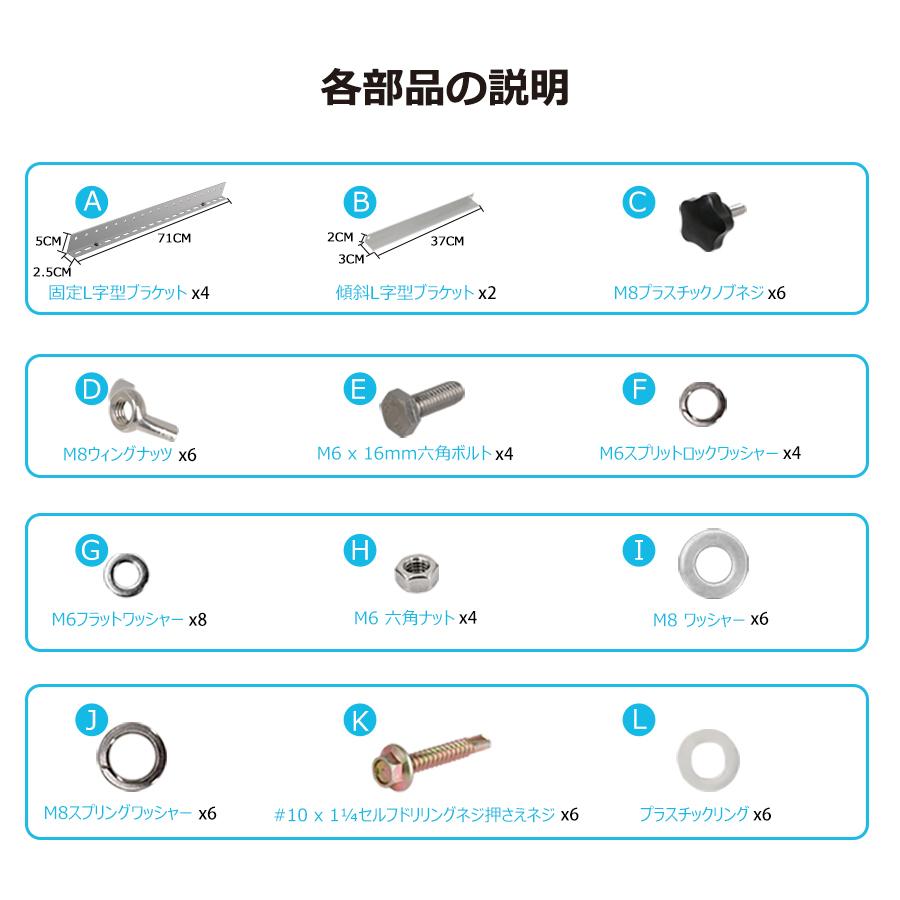 各部品の説明

A
5CM
71CM
2.5CM
固定L字型ブラケット x4

B
2CM
37CM
3CM
傾斜L字型ブラケット x2

C
M8プラスチックノブネジ x6

D
M8ウィングナッツ x6

E
M6 x 16mm六角ボルト x4

F
M6スプリットロックワッシャー x4

G
M6フラットワッシャー x8

H
M6 六角ナット x4

I
M8 ワッシャー x6

J
M8スプリングワッシャー x6

K
#10 x 1¼セルフドリリングネジ押さえネジ x6

L
プラスチックリング x6