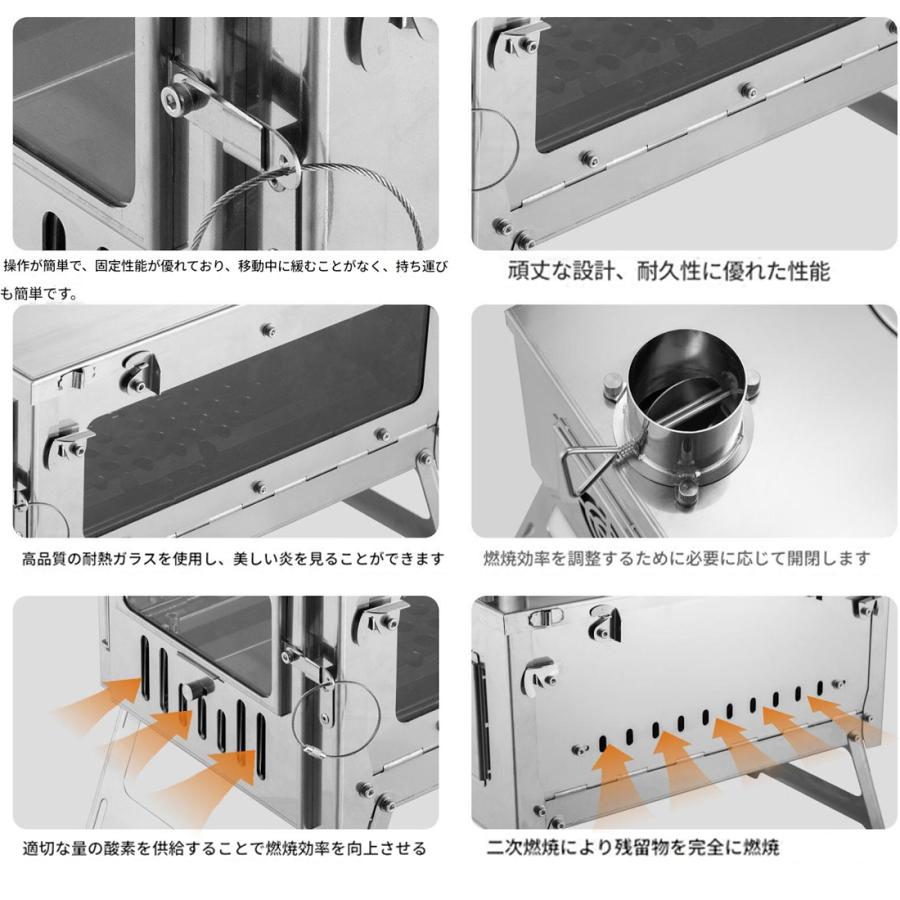 操作が簡単で、固定性能が優れており、移動中に緩むことがなく、持ち運びも簡単です。

頑丈な設計、耐久性に優れた性能

高品質の耐熱ガラスを使用し、美しい炎を見ることができます

燃焼効率を調整するために必要に応じて開閉します

適切な量の酸素を供給することで燃焼効率を向上させる

二次燃焼により残留物を完全に燃焼