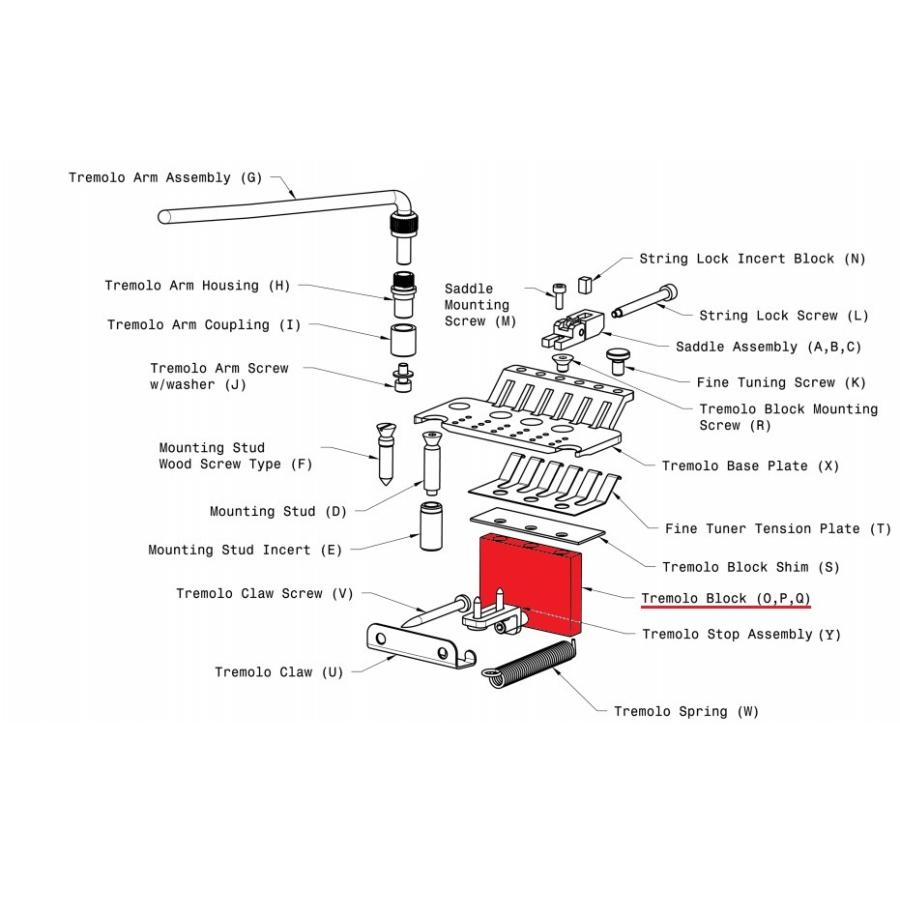 Tremolo Arm Assembly (G)

Tremolo Arm Housing (H)

Tremolo Arm Coupling (I)

Tremolo Arm Screw w/washer (J)

Mounting Stud Wood Screw Type (F)

Mounting Stud (D)

Mounting Stud Incert (E)

Tremolo Claw Screw (V)

Tremolo Claw (U)

Saddle Mounting Screw (M)

String Lock Incert Block (N)

String Lock Screw (L)

Saddle Assembly (A,B,C)

Fine Tuning Screw (K)

Tremolo Block Mounting Screw (R)

Tremolo Base Plate (X)

Fine Tuner Tension Plate (T)

Tremolo Block Shim (S)

Tremolo Block (O,P,Q)

Tremolo Stop Assembly (Y)

Tremolo Spring (W)