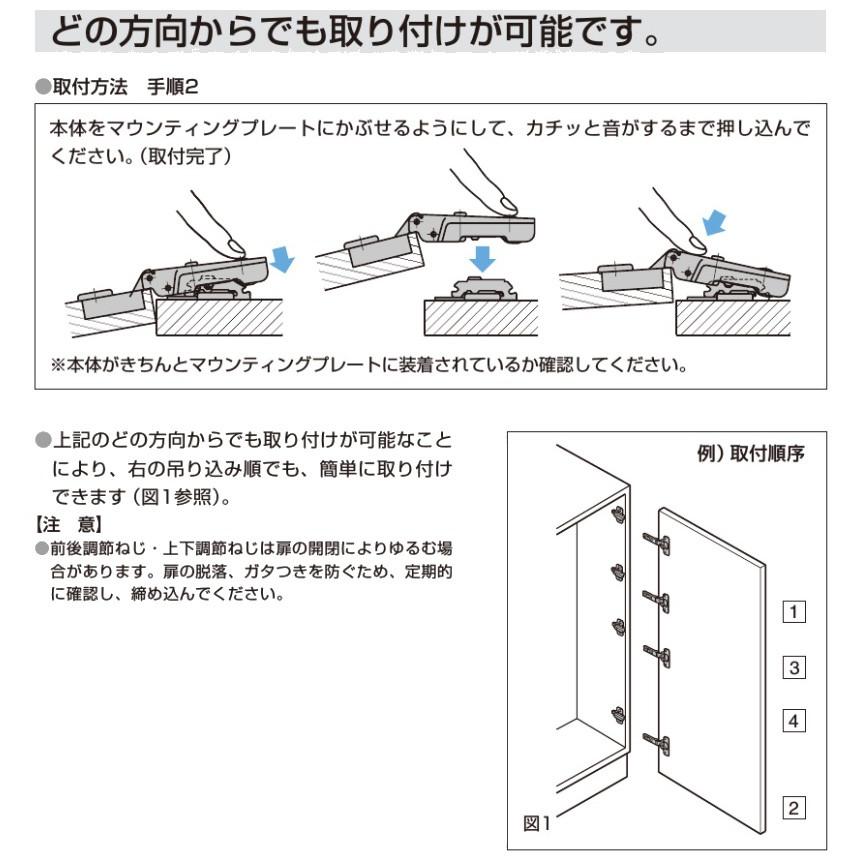 どの方向からでも取り付けが可能です。

●取付方法　手順2

本体をマウンティングプレートにかぶせるようにして、カチッと音がするまで押し込んでください。(取付完了)

※本体がきちんとマウンティングプレートに装着されているか確認してください。

●上記のどの方向からでも取り付けが可能なことにより、右の吊り込み順でも、簡単に取り付けできます(図1参照)。

【注　意】
●前後調節ねじ・上下調節ねじは扉の開閉によりゆるむ場合があります。扉の脱落、ガタつきを防ぐため、定期的に確認し、締め込んでください。

例）取付順序

1

3

4

2

図1