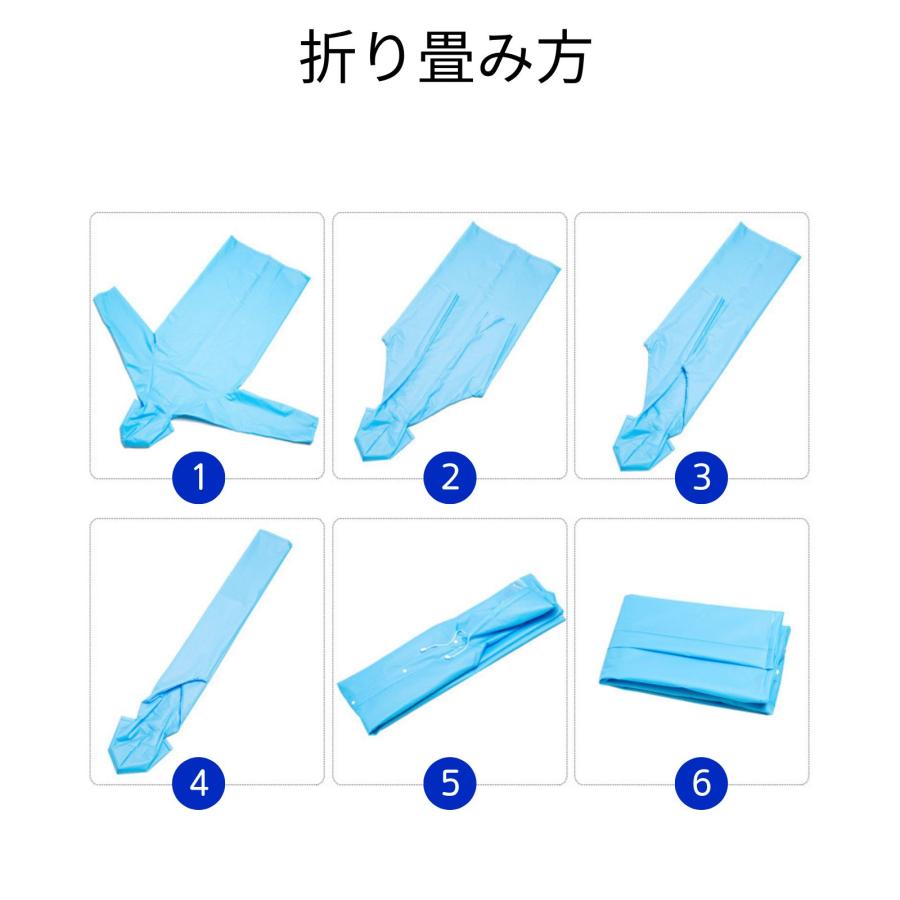 折り畳み方

1

2

3

4

5

6