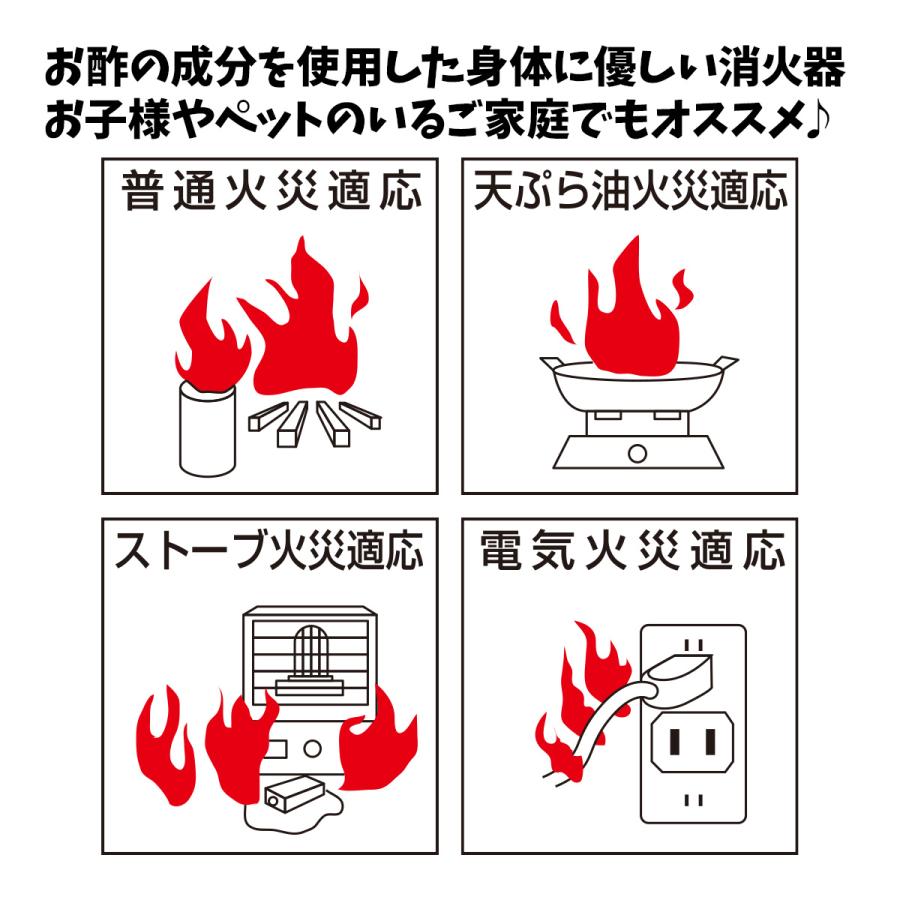 お酢の成分を使用した身体に優しい消火器
お子様やペットのいるご家庭でもオススメ♪

普通火災適応

天ぷら油火災適応

ストーブ火災適応

電気火災適応