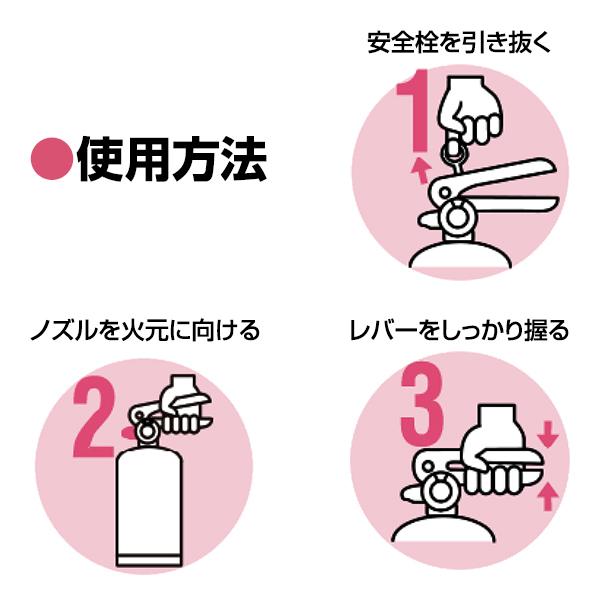 ●使用方法

安全栓を引き抜く

1

ノズルを火元に向ける

2

レバーをしっかり握る

3