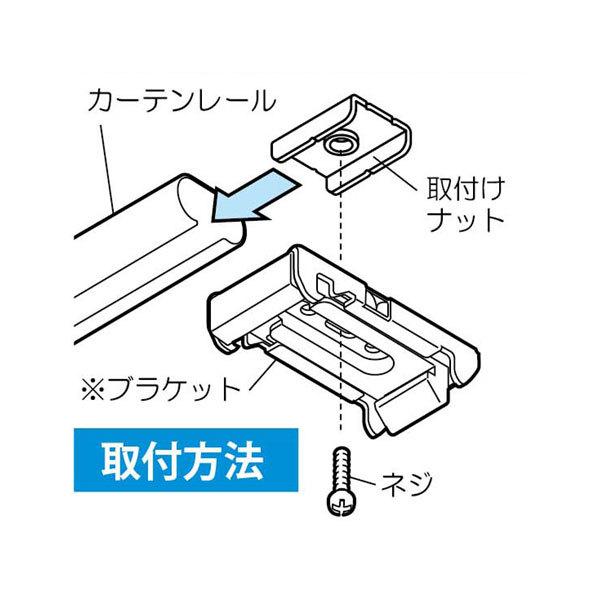 カーテンレール

取付け
ナット

※ブラケット

取付方法

ネジ