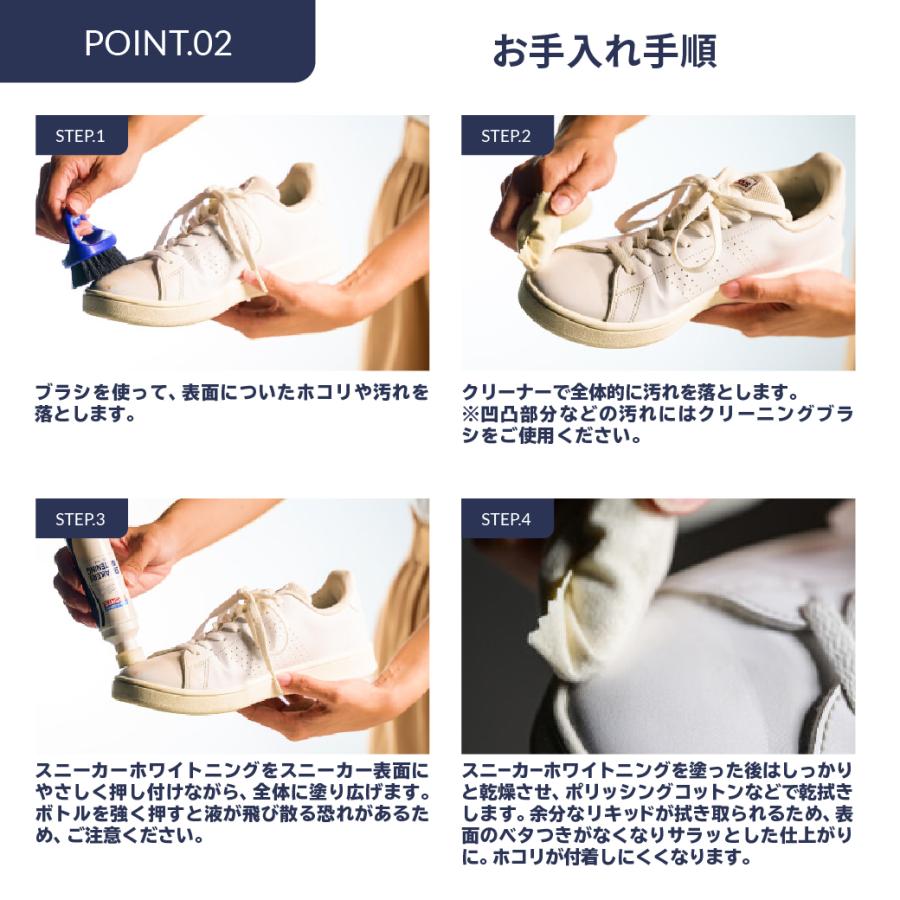 POINT.02

お手入れ手順

STEP.1

ブラシを使って、表面についたホコリや汚れを落とします。

STEP.2

クリーナーで全体的に汚れを落とします。
※凹凸部分などの汚れにはクリーニングブラシをご使用ください。

STEP.3

スニーカーホワイトニングをスニーカー表面にやさしく押し付けながら、全体に塗り広げます。ボトルを強く押すと液が飛び散る恐れがあるため、ご注意ください。

STEP.4

スニーカーホワイトニングを塗った後はしっかりと乾燥させ、ポリッシングコットンなどで乾拭きします。余分なリキッドが拭き取られるため、表面のベタつきがなくなりサラッとした仕上がりに。ホコリが付着しにくくなります。