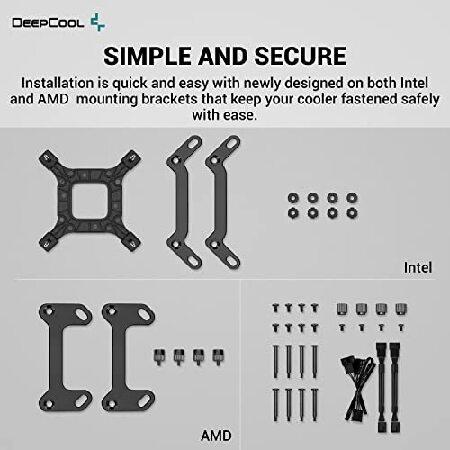 DEEPCOOL

SIMPLE AND SECURE

Installation is quick and easy with newly designed on both Intel and AMD  mounting brackets that keep your cooler fastened safely with ease.

Intel

AMD