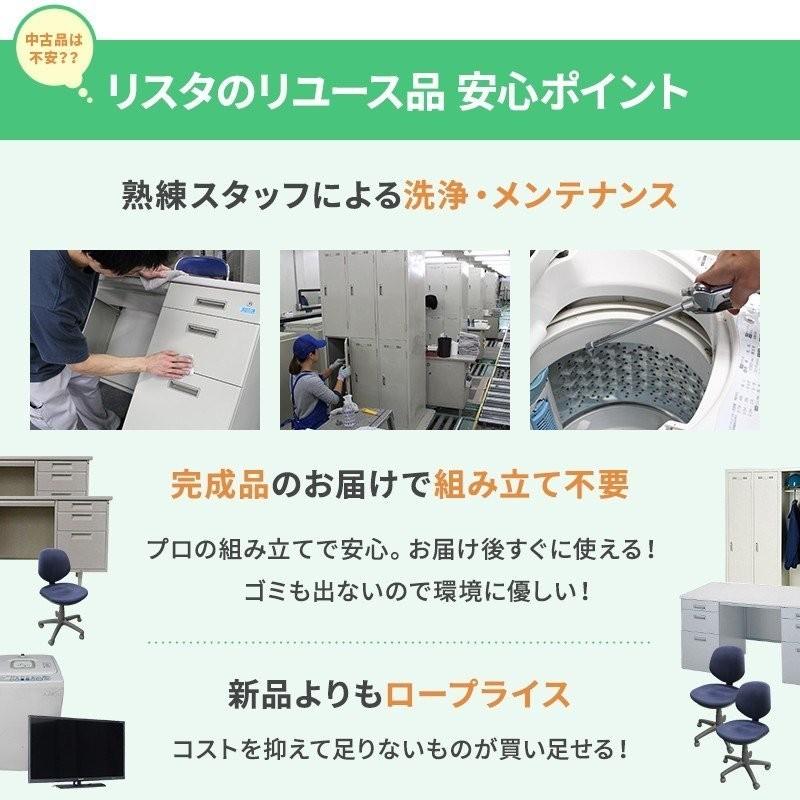 中古品は不安??

リスタのリユース品 安心ポイント

熟練スタッフによる洗浄・メンテナンス

完成品のお届けで組み立て不要

プロの組み立てで安心。お届け後すぐに使える!
ゴミも出ないので環境に優しい!

新品よりもロープライス

コストを抑えて足りないものが買い足せる!