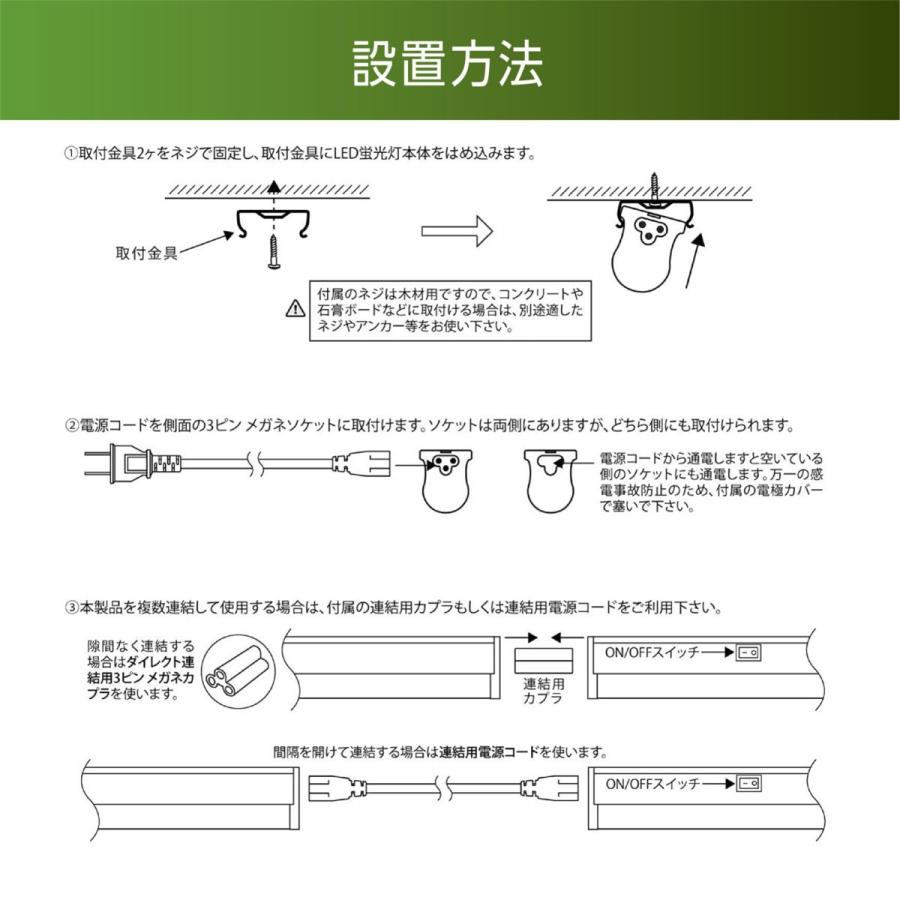 設置方法

①取付金具2ヶをネジで固定し、取付金具にLED蛍光灯本体をはめ込みます。

取付金具

付属のネジは木材用ですので、コンクリートや石膏ボードなどに取付ける場合は、別途適したネジやアンカー等をお使い下さい。

②電源コードを側面の3ピン メガネソケットに取付けます。ソケットは両側にありますが、どちら側にも取付けられます。

電源コードから通電しますと空いている側のソケットにも通電します。万一の感電事故防止のため、付属の電極カバーで塞いで下さい。

③本製品を複数連結して使用する場合は、付属の連結用カプラもしくは連結用電源コードをご利用下さい。

隙間なく連結する場合はダイレクト連結用3ピン メガネカプラを使います。

連結用カプラ

ON/OFFスイッチ

間隔を開けて連結する場合は連結用電源コードを使います。

ON/OFFスイッチ