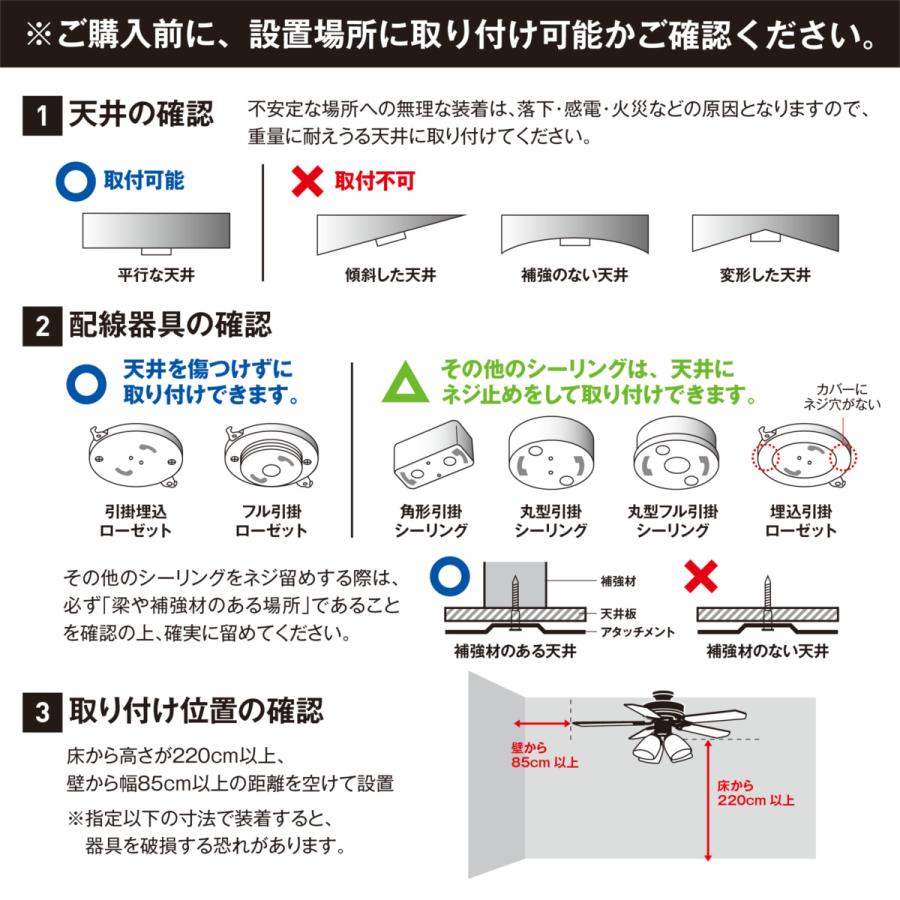 ※ご購入前に、設置場所に取り付け可能かご確認ください。

1 天井の確認

不安定な場所への無理な装着は、落下・感電・火災などの原因となりますので、重量に耐えうる天井に取り付けてください。

取付可能

平行な天井

取付不可

傾斜した天井

補強のない天井

変形した天井

2 配線器具の確認

天井を傷つけずに取り付けできます。

引掛埋込ローゼット

フル引掛ローゼット

その他のシーリングは、天井にネジ止めをして取り付けできます。

カバーにネジ穴がない

角形引掛シーリング

丸型引掛シーリング

丸型フル引掛シーリング

埋込引掛ローゼット

その他のシーリングをネジ留めする際は、必ず「梁や補強材のある場所」であることを確認の上、確実に留めてください。

補強材

天井板

アタッチメント

補強材のある天井

補強材のない天井

3 取り付け位置の確認

床から高さが220cm以上、壁から幅85cm以上の距離を空けて設置

※指定以下の寸法で装着すると、器具を破損する恐れがあります。

壁から85cm 以上

床から220cm 以上