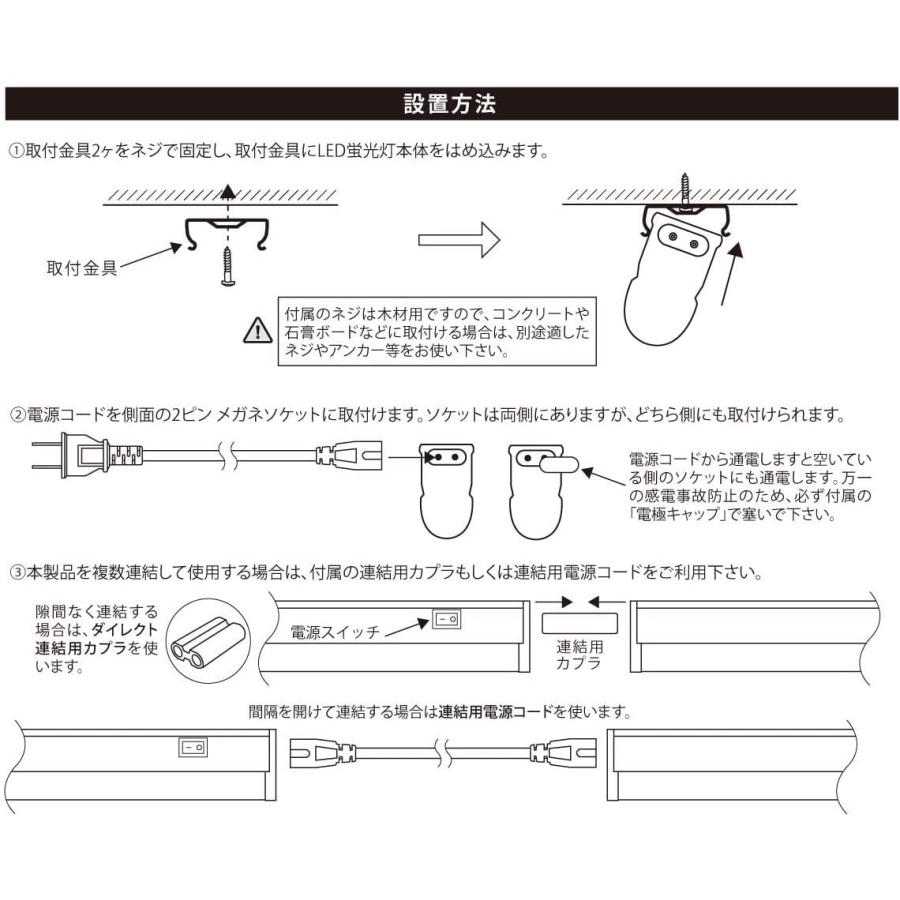 設置方法

①取付金具2ヶをネジで固定し、取付金具にLED蛍光灯本体をはめ込みます。

取付金具

付属のネジは木材用ですので、コンクリートや石膏ボードなどに取付ける場合は、別途適したネジやアンカー等をお使い下さい。

②電源コードを側面の2ピン メガネソケットに取付けます。ソケットは両側にありますが、どちら側にも取付けられます。

電源コードから通電しますと空いている側のソケットにも通電します。万一の感電事故防止のため、必ず付属の「電極キャップ」で塞いで下さい。

③本製品を複数連結して使用する場合は、付属の連結用カプラもしくは連結用電源コードをご利用下さい。

隙間なく連結する場合は、ダイレクト連結用カプラを使います。

電源スイッチ

連結用カプラ

間隔を開けて連結する場合は連結用電源コードを使います。