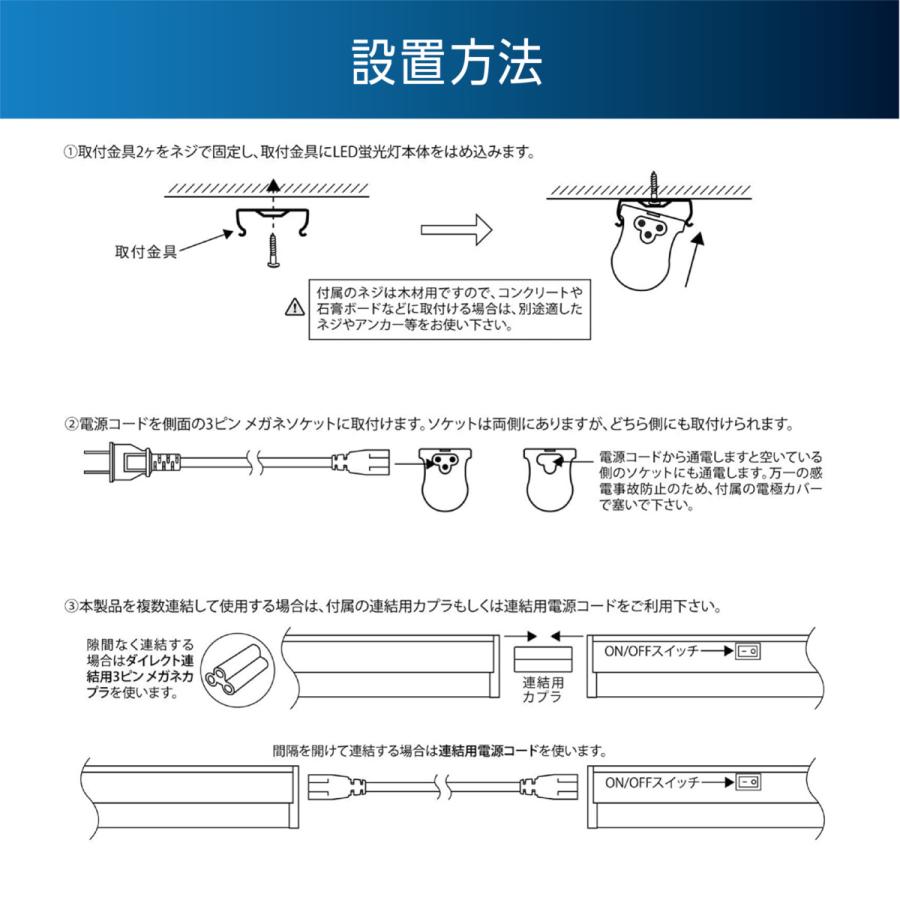 設置方法

①取付金具2ヶをネジで固定し、取付金具にLED蛍光灯本体をはめ込みます。

取付金具

付属のネジは木材用ですので、コンクリートや石膏ボードなどに取付ける場合は、別途適したネジやアンカー等をお使い下さい。

②電源コードを側面の3ピン メガネソケットに取付けます。ソケットは両側にありますが、どちら側にも取付けられます。

電源コードから通電しますと空いている側のソケットにも通電します。万一の感電事故防止のため、付属の電極カバーで塞いで下さい。

③本製品を複数連結して使用する場合は、付属の連結用カプラもしくは連結用電源コードをご利用下さい。

隙間なく連結する場合はダイレクト連結用3ピン メガネカプラを使います。

連結用カプラ

ON/OFFスイッチ

間隔を開けて連結する場合は連結用電源コードを使います。

ON/OFFスイッチ