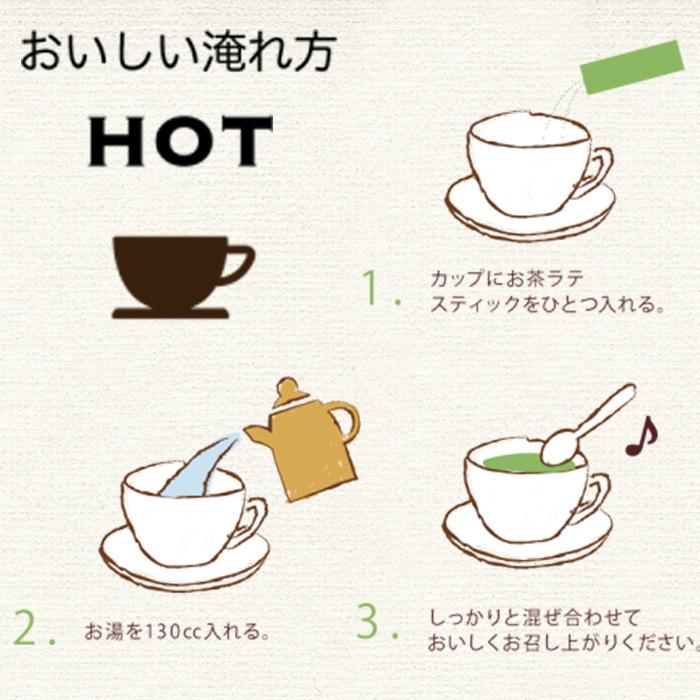 おいしい淹れ方

HOT

1. カップにお茶ラテスティックをひとつ入れる。

2. お湯を130cc入れる。

3. しっかりと混ぜ合わせておいしくお召し上がりください。