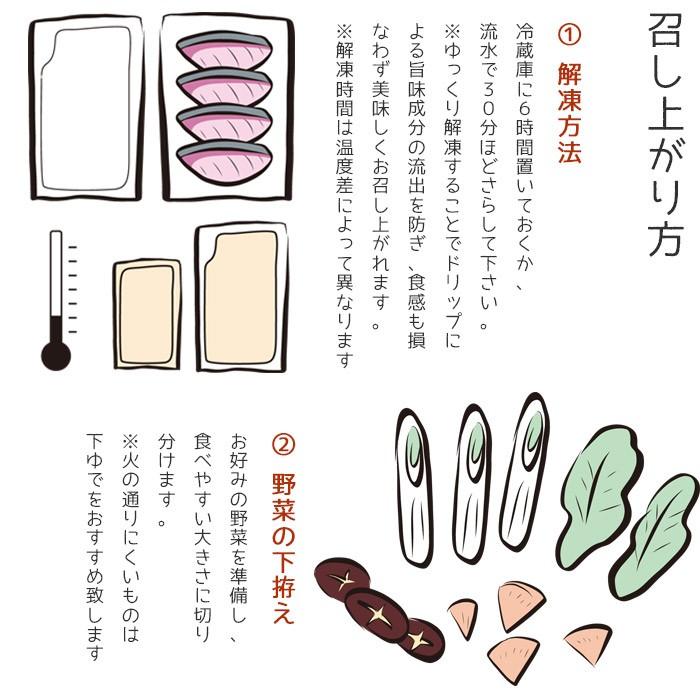 召し上がり方

① 解凍方法

冷蔵庫に6時間置いておくか、流水で30分ほどさらして下さい。
※ゆっくり解凍することでドリップによる旨味成分の流出を防ぎ、食感も損なわず美味しくお召し上がれます。
※解凍時間は温度差によって異なります

② 野菜の下拵え

お好みの野菜を準備し、食べやすい大きさに切り分けます。
※火の通りにくいものは下ゆでをおすすめ致します